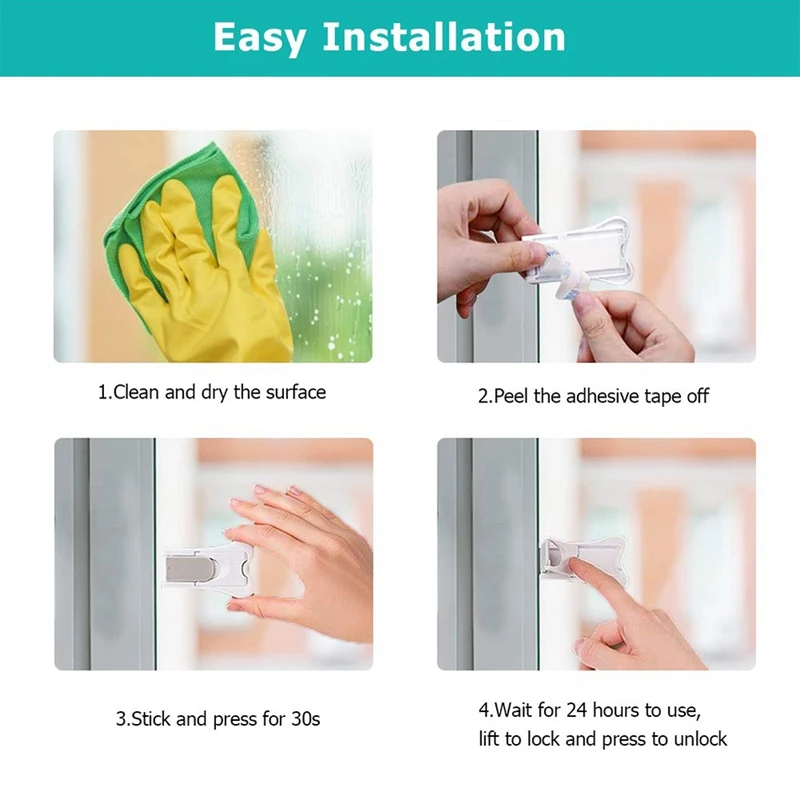 Easy Installation

1.Clean and dry the surface

2.Peel the adhesive tape off

3.Stick and press for 30s

4.Wait for 24 hours to use, lift to lock and press to unlock