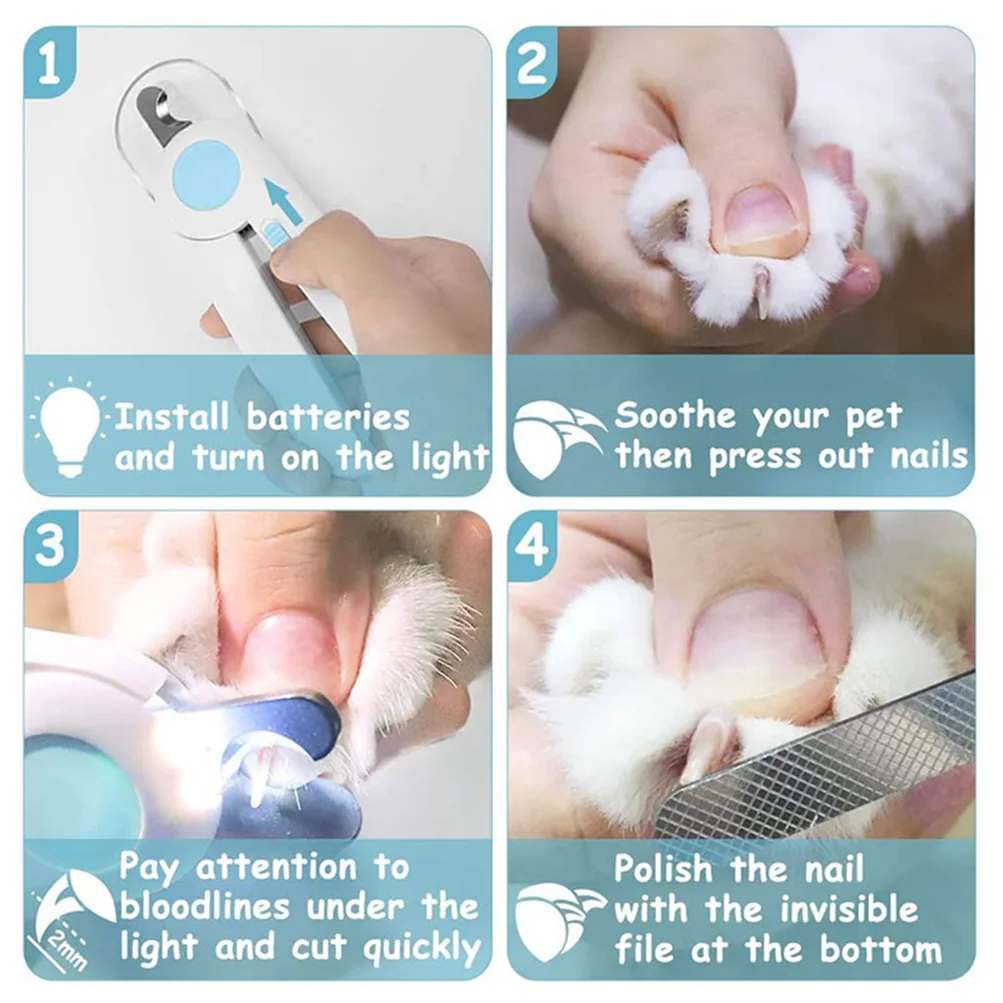 1

Install batteries and turn on the light

2

Soothe your pet then press out nails

3

2mm

Pay attention to bloodlines under the light and cut quickly

4

Polish the nail with the invisible file at the bottom