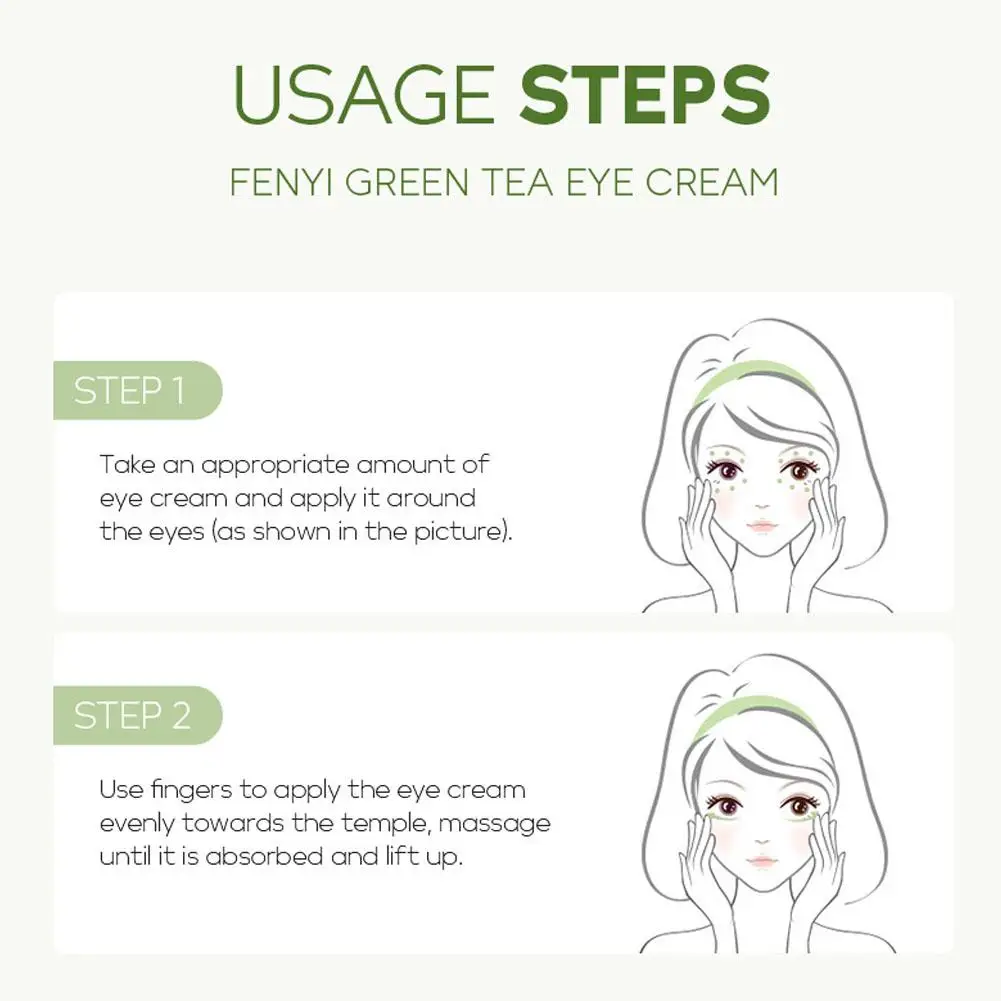 USAGE STEPS

FENYI GREEN TEA EYE CREAM

STEP 1

Take an appropriate amount of eye cream and apply it around the eyes (as shown in the picture).

STEP 2

Use fingers to apply the eye cream evenly towards the temple, massage until it is absorbed and lift up.