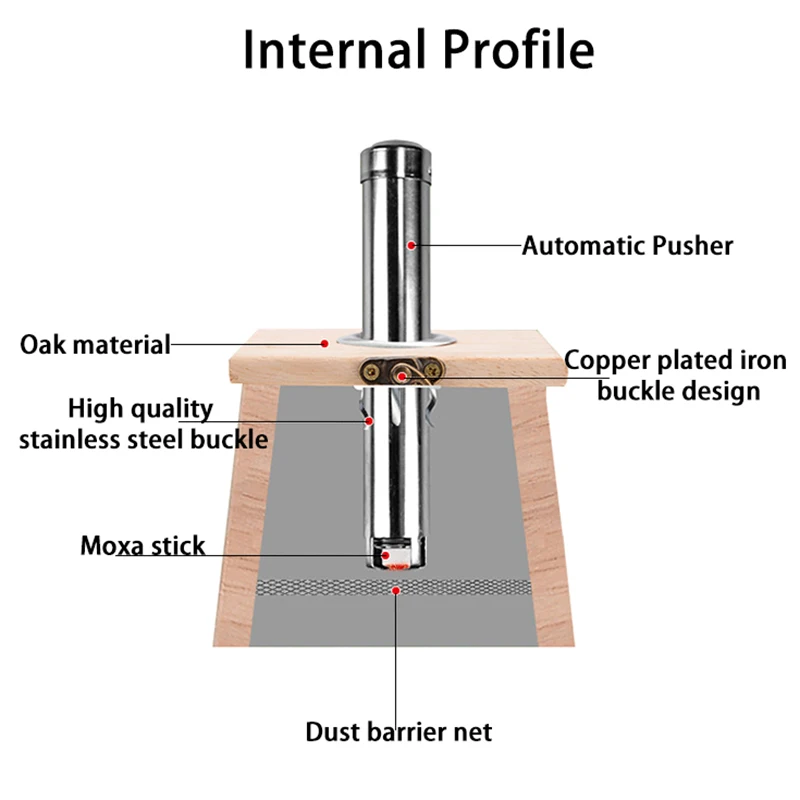 Internal Profile

Automatic Pusher

Oak material

Copper plated iron buckle design

High quality stainless steel buckle

Moxa stick

Dust barrier net