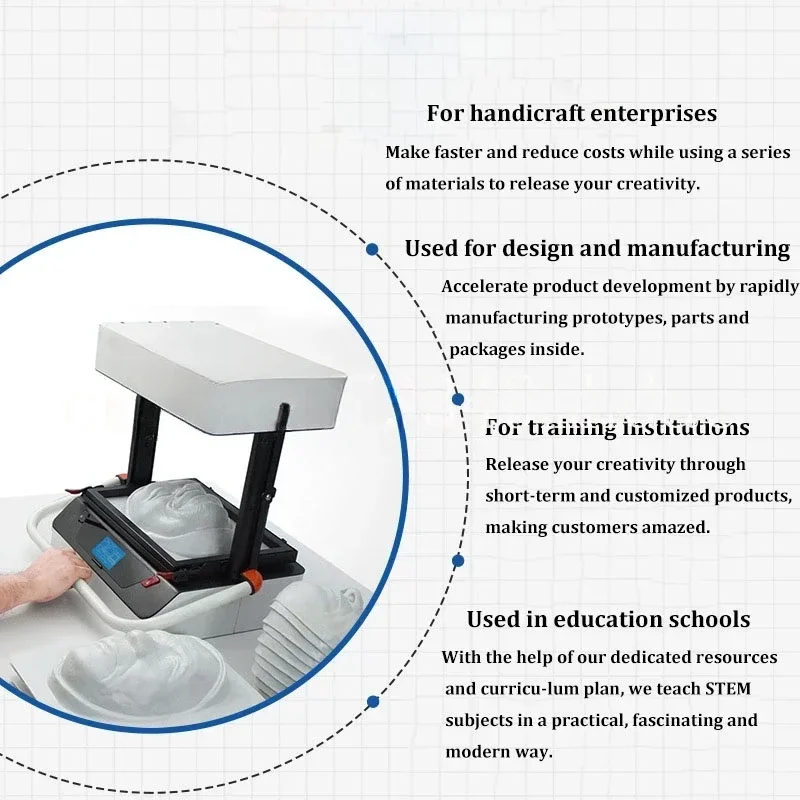 For handicraft enterprises

Make faster and reduce costs while using a series of materials to release your creativity.

Used for design and manufacturing

Accelerate product development by rapidly manufacturing prototypes, parts and packages inside.

For training institutions

Release your creativity through short-term and customized products, making customers amazed.

Used in education schools

With the help of our dedicated resources and curricu-lum plan, we teach STEM subjects in a practical, fascinating and modern way.