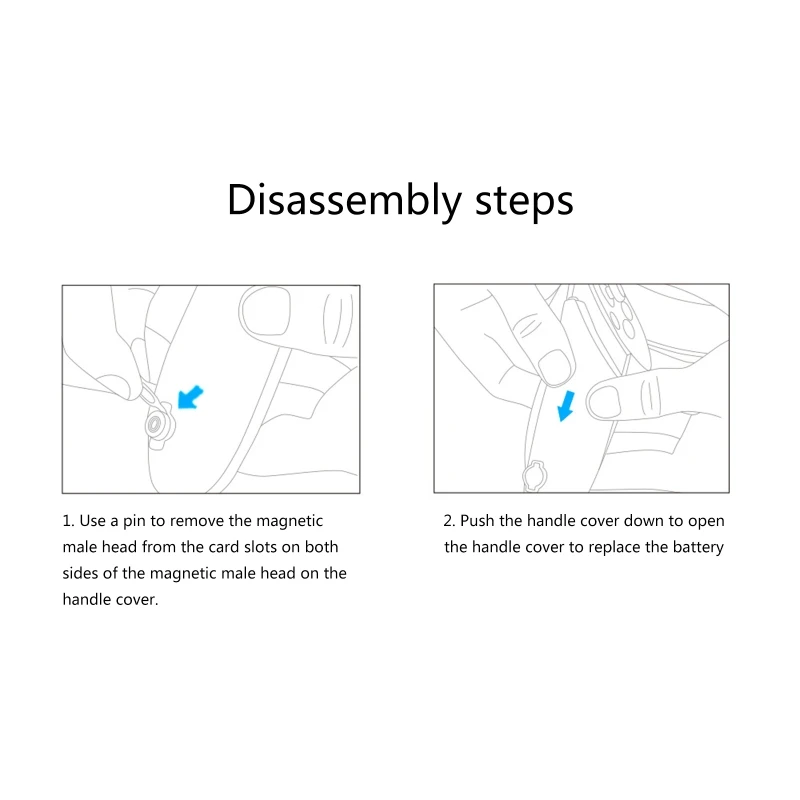 Disassembly steps

1. Use a pin to remove the magnetic male head from the card slots on both sides of the magnetic male head on the handle cover.

2. Push the handle cover down to open the handle cover to replace the battery