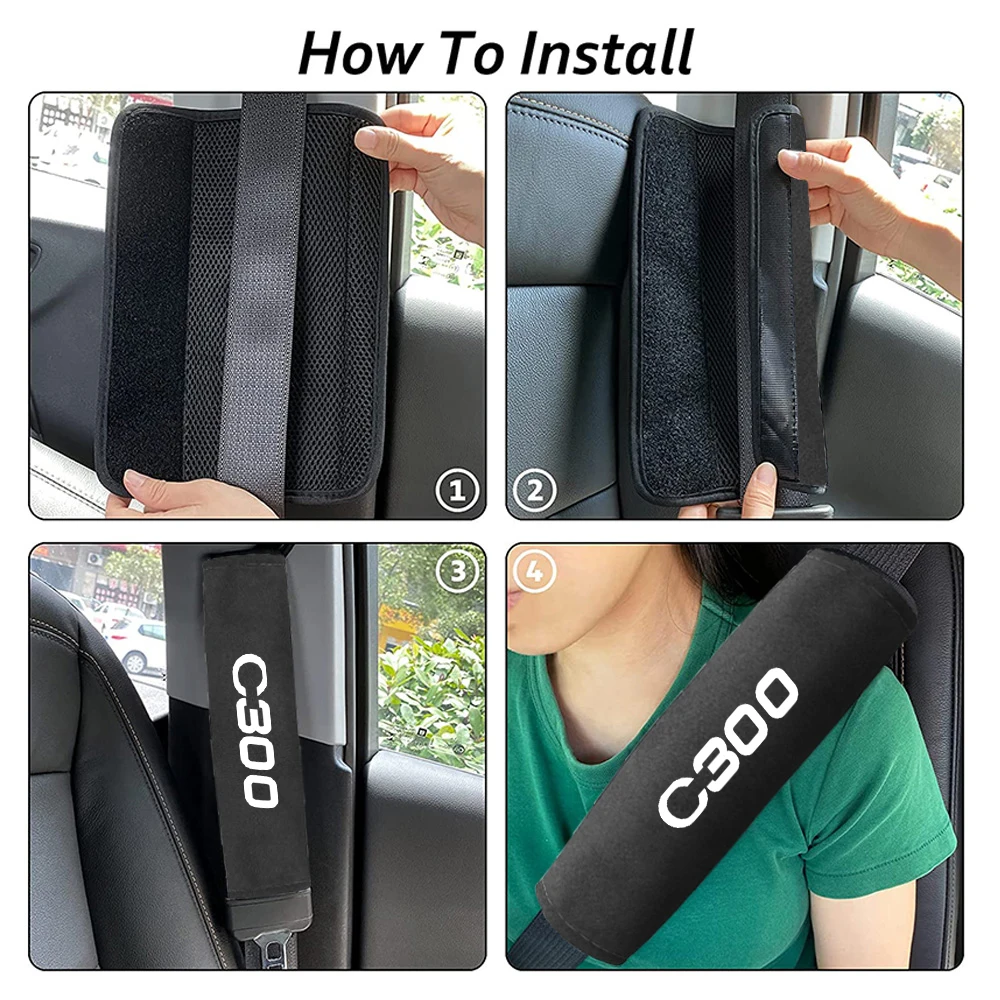 How To Install

1

2

3

C300

4

C300