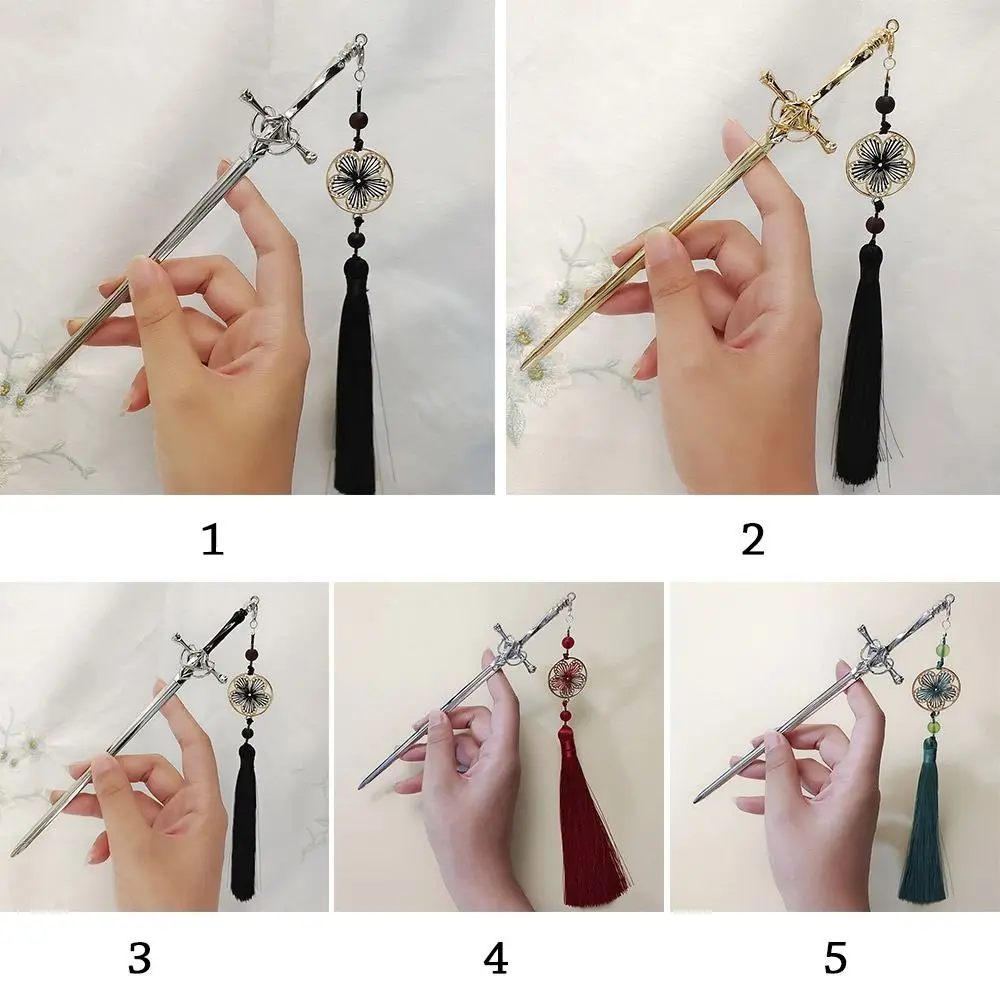 1

2

3

4

5