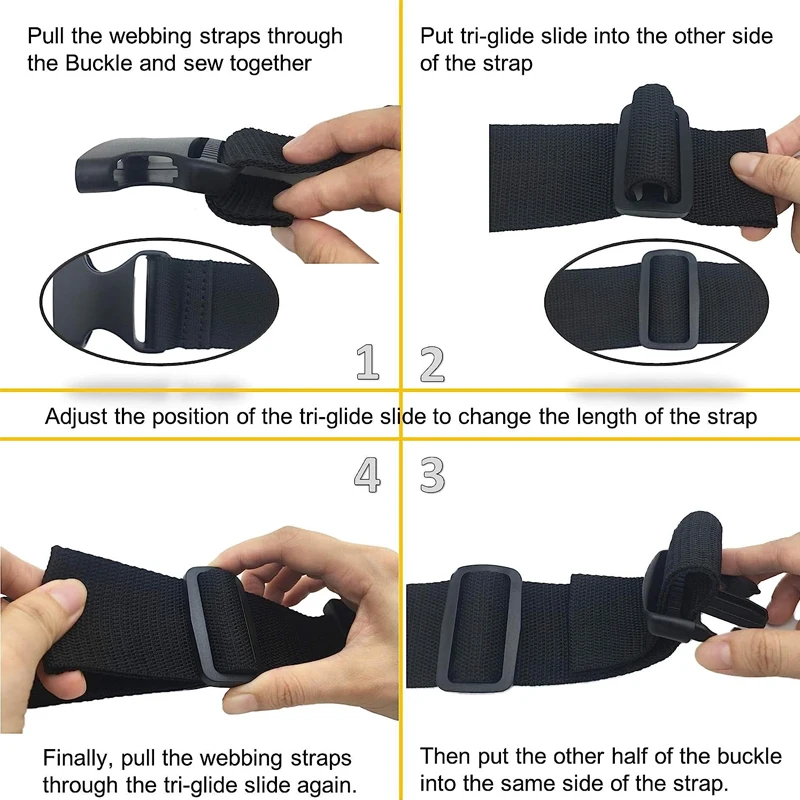 Pull the webbing straps through the Buckle and sew together

Put tri-glide slide into the other side of the strap

1

2

Adjust the position of the tri-glide slide to change the length of the strap

4

3

Finally, pull the webbing straps through the tri-glide slide again.

Then put the other half of the buckle into the same side of the strap.