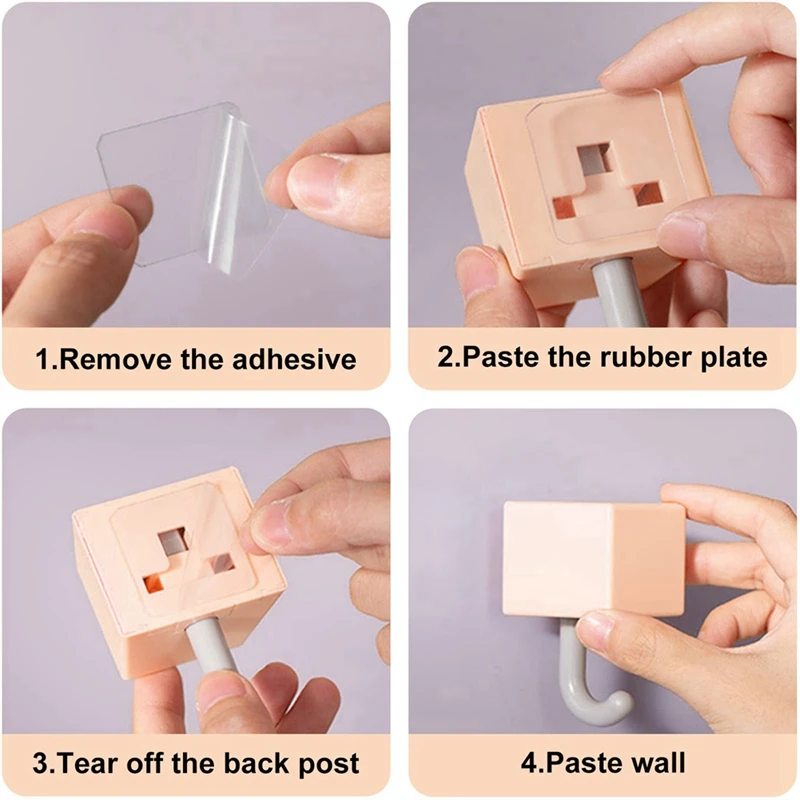 1.Remove the adhesive

2.Paste the rubber plate

3.Tear off the back post

4.Paste wall