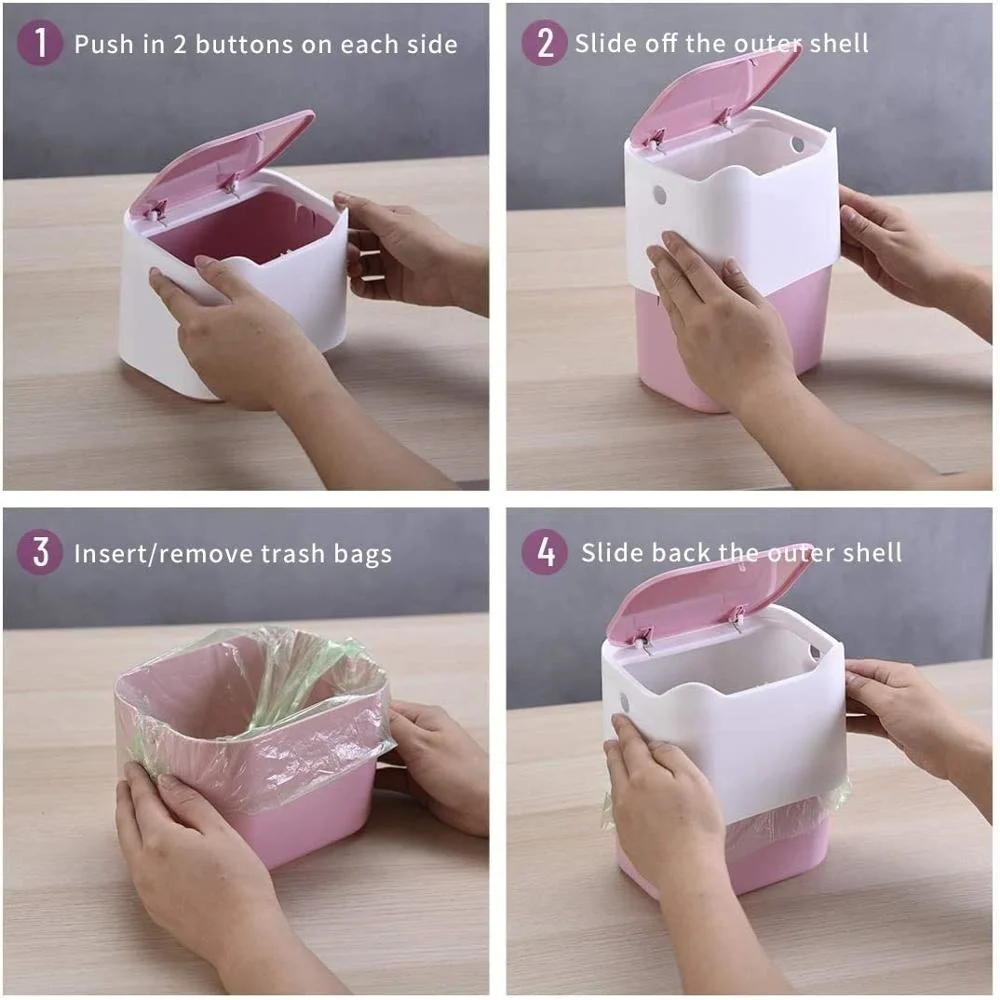 1 Push in 2 buttons on each side

2 Slide off the outer shell

3 Insert/remove trash bags

4 Slide back the outer shell