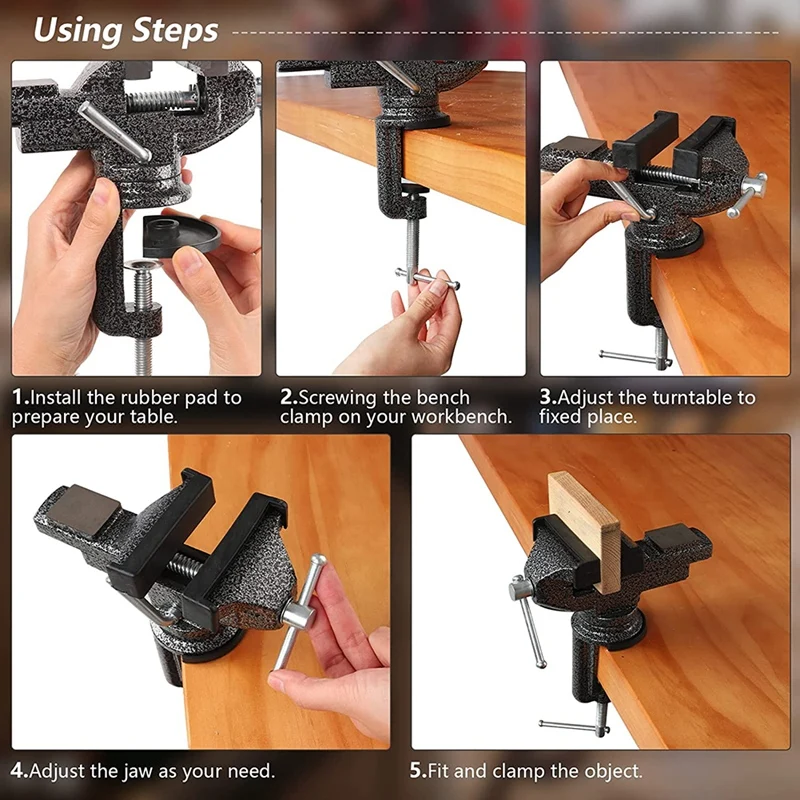 Using Steps

1.Install the rubber pad to prepare your table.

2.Screwing the bench clamp on your workbench.

3.Adjust the turntable to fixed place.

4.Adjust the jaw as your need.

5.Fit and clamp the object.