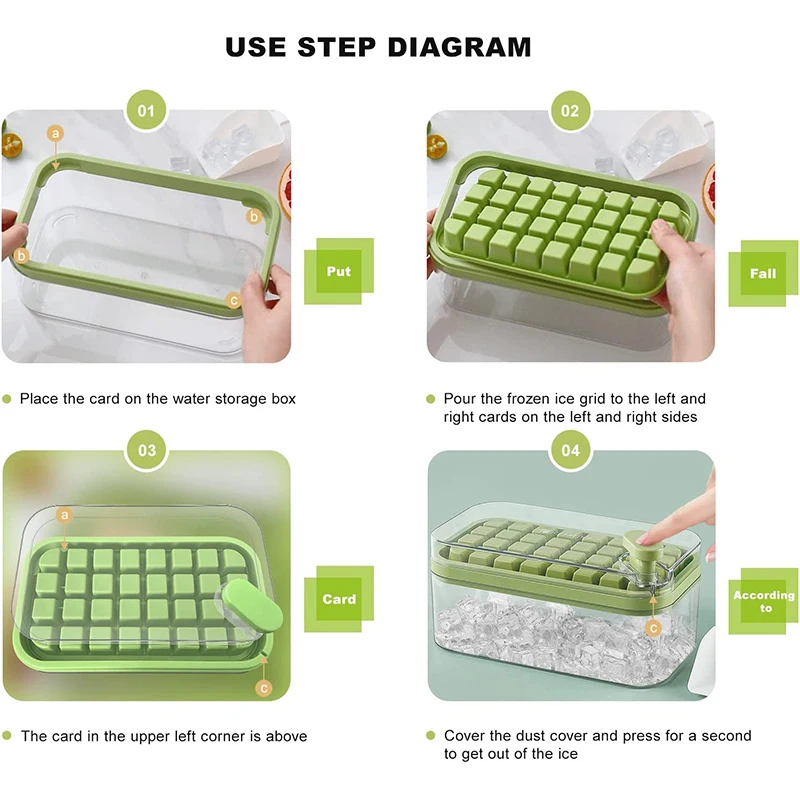 USE STEP DIAGRAM

01

a

b

b

c

Put

Place the card on the water storage box

02

Fall

Pour the frozen ice grid to the left and right cards on the left and right sides

03

a

c

Card

The card in the upper left corner is above

04

c

According to

Cover the dust cover and press for a second to get out of the ice