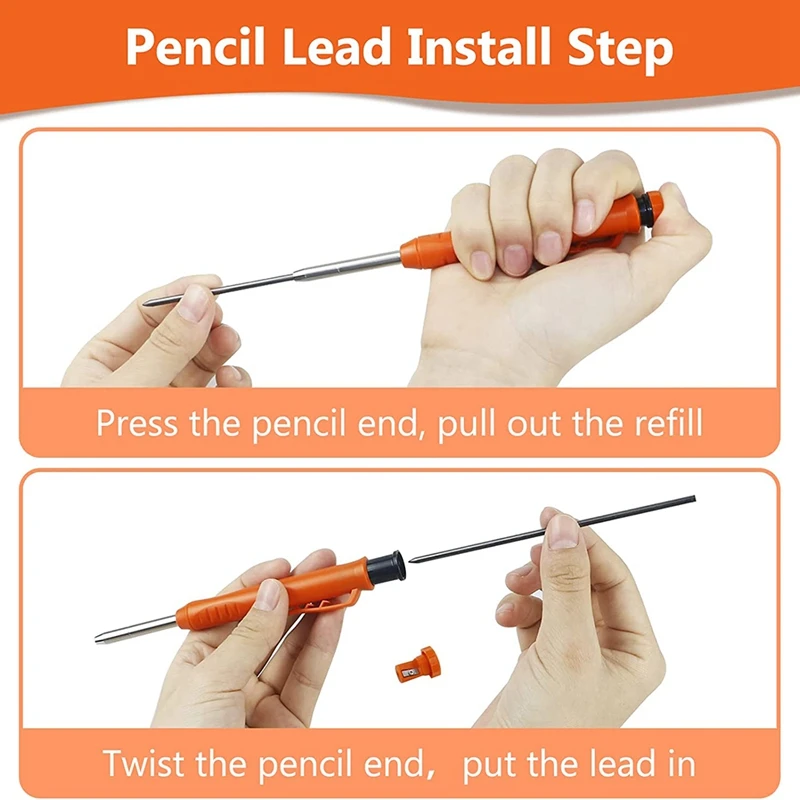 Pencil Lead Install Step

Press the pencil end, pull out the refill

Twist the pencil end, put the lead in