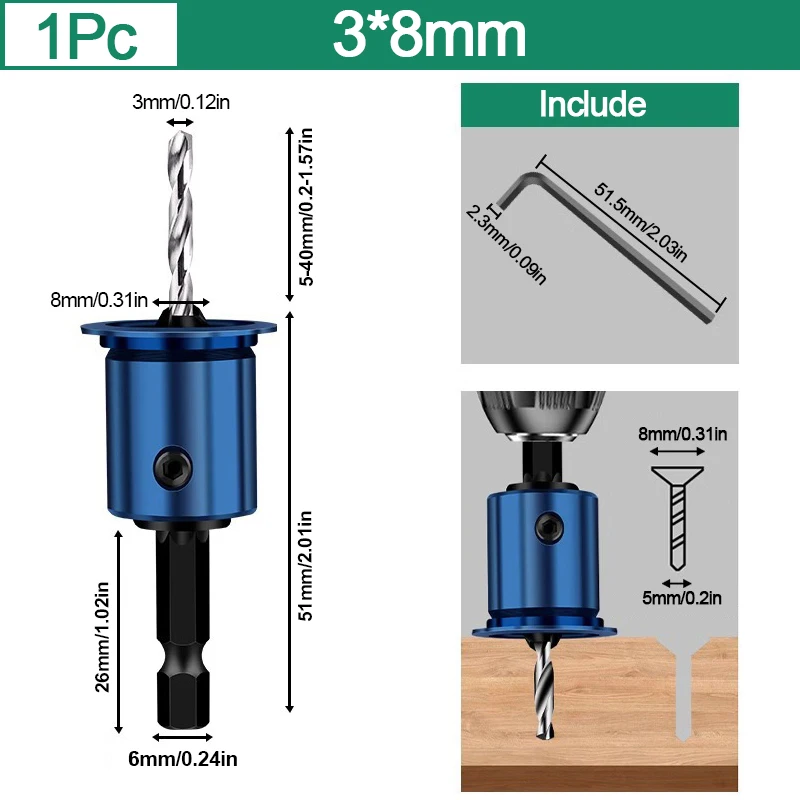 1Pc

3*8mm

3mm/0.12in

5-40mm/0.2-1.57in

8mm/0.31in

51mm/2.01in

26mm/1.02in

6mm/0.24in

Include

2.3mm/0.09in

51.5mm/2.03in

8mm/0.31in

5mm/0.2in