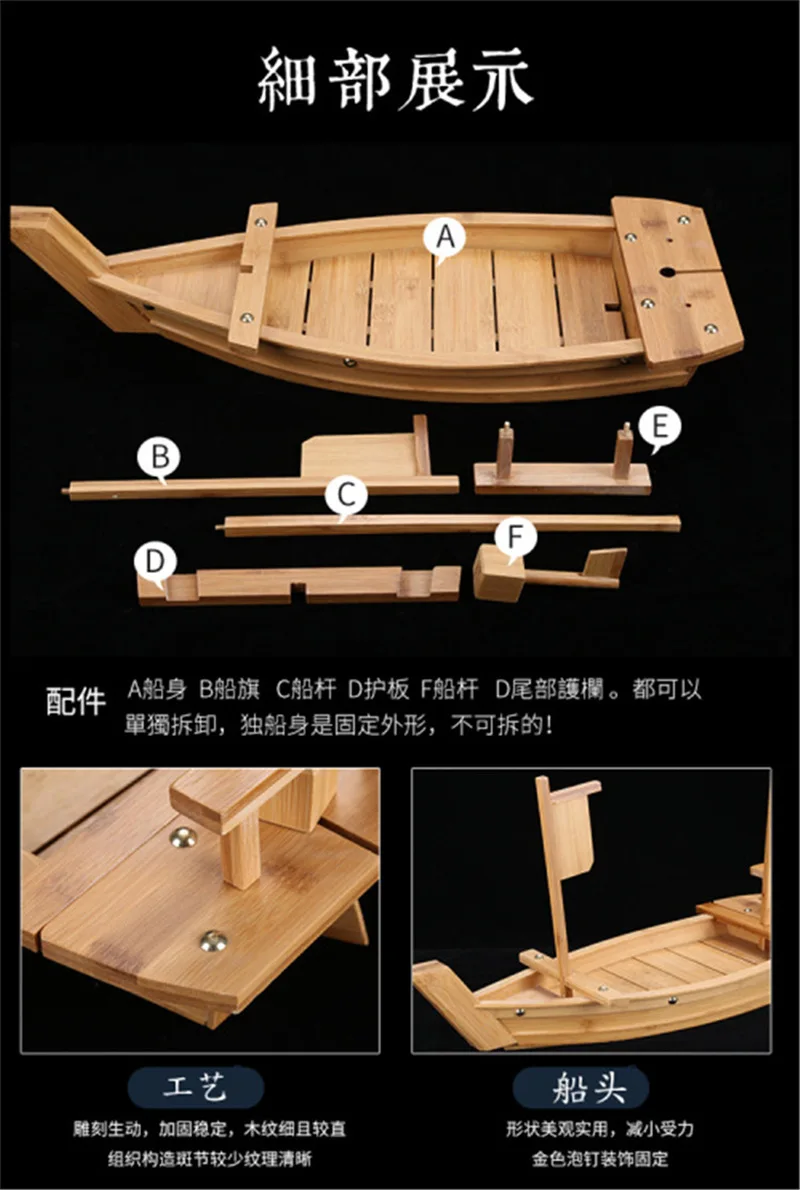 細部展示

A

B

E

C

D

F

配件 A船身 B船旗 C船杆 D护板 F船杆 D尾部護欄。都可以單獨拆卸，独船身是固定外形，不可拆的！

工艺

雕刻生动，加固稳定，木纹细且较直
组织构造斑节较少纹理清晰

船头

形状美观实用，减小受力
金色泡钉装饰固定