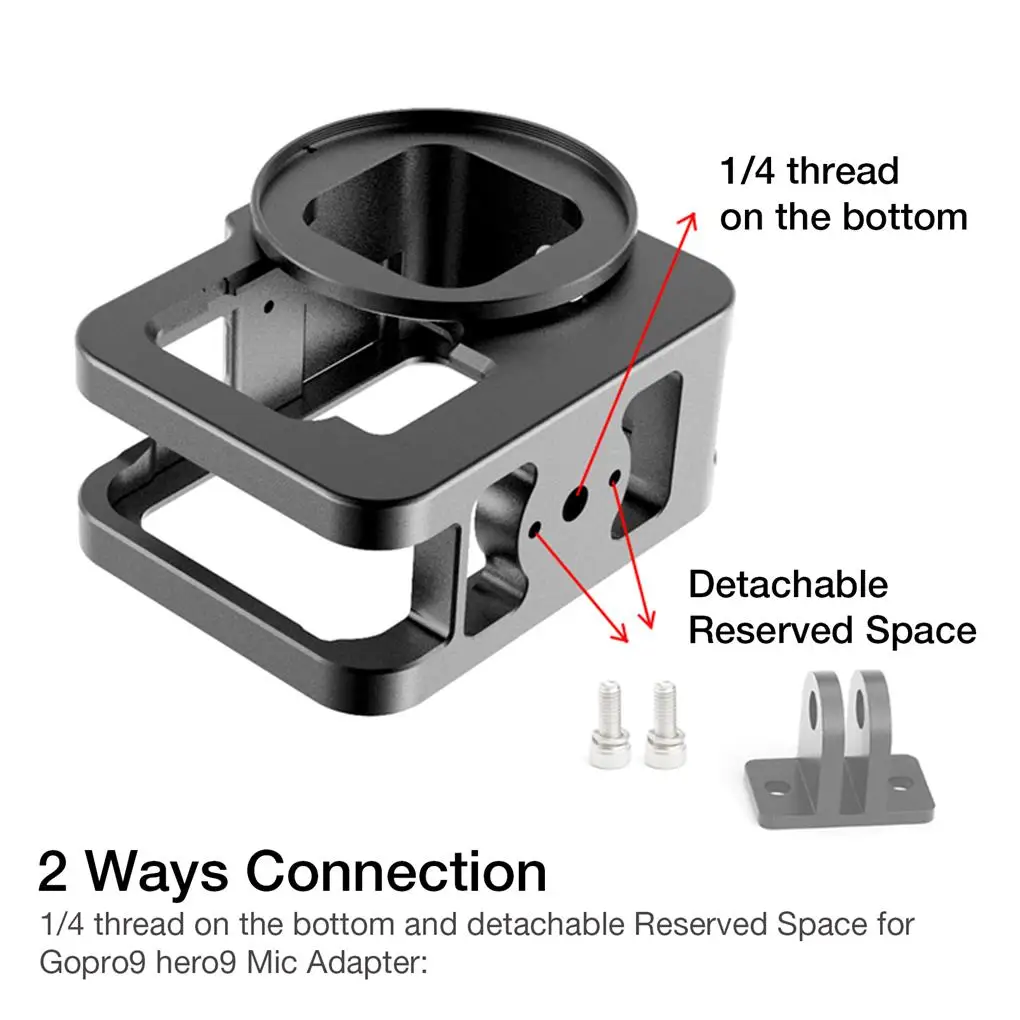 1/4 thread on the bottom

Detachable Reserved Space

2 Ways Connection

1/4 thread on the bottom and detachable Reserved Space for Gopro9 hero9 Mic Adapter: