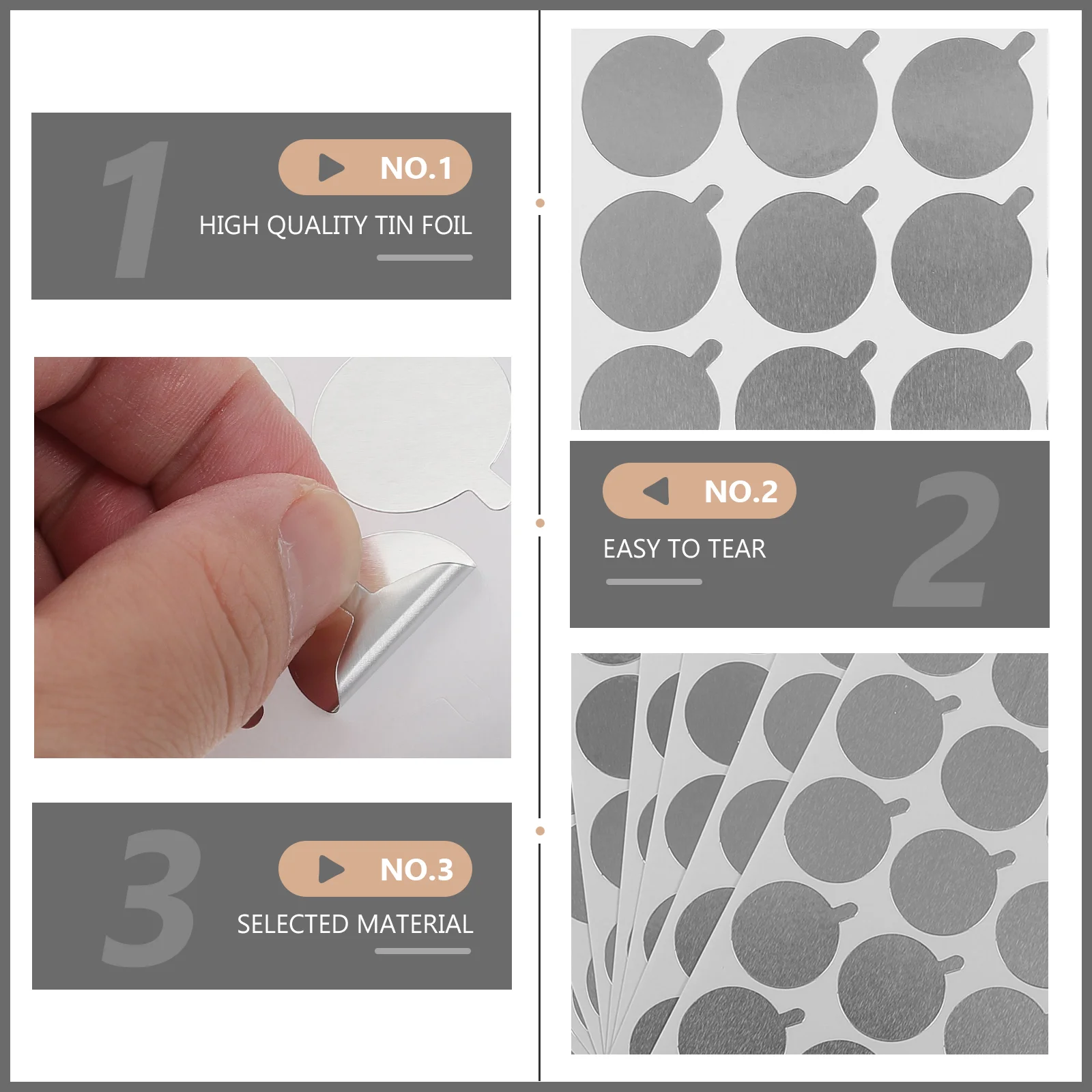 1

NO.1

HIGH QUALITY TIN FOIL

NO.2

EASY TO TEAR

2

3

NO.3

SELECTED MATERIAL