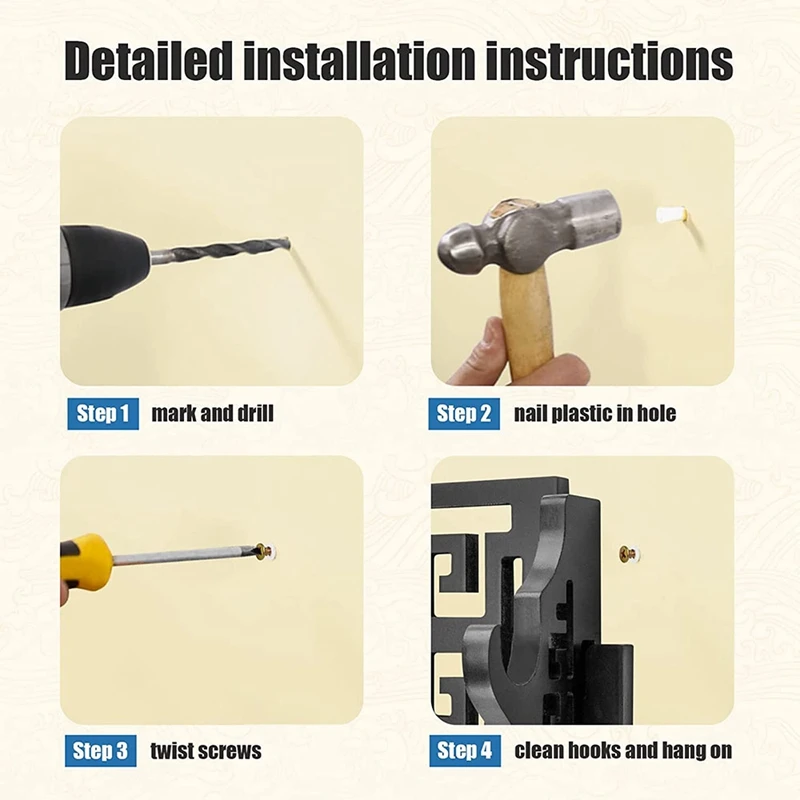 Detailed installation instructions

Step 1 mark and drill

Step 2 nail plastic in hole

Step 3 twist screws

Step 4 clean hooks and hang on