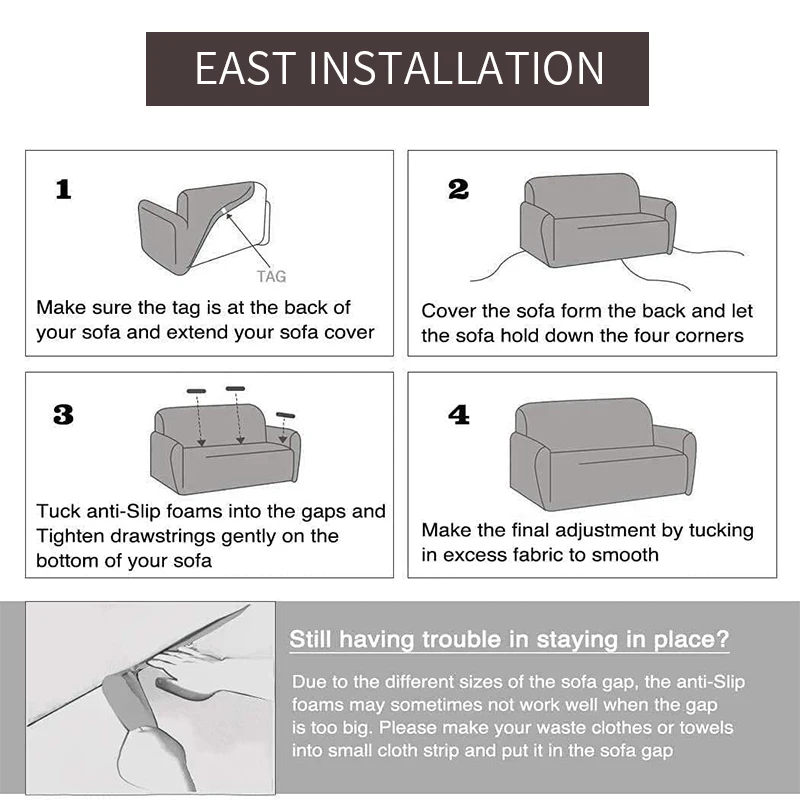 EAST INSTALLATION

1

TAG

Make sure the tag is at the back of your sofa and extend your sofa cover

2

Cover the sofa form the back and let the sofa hold down the four corners

3

Tuck anti-Slip foams into the gaps and Tighten drawstrings gently on the bottom of your sofa

4

Make the final adjustment by tucking in excess fabric to smooth

Still having trouble in staying in place?

Due to the different sizes of the sofa gap, the anti-Slip foams may sometimes not work well when the gap is too big. Please make your waste clothes or towels into small cloth strip and put it in the sofa gap