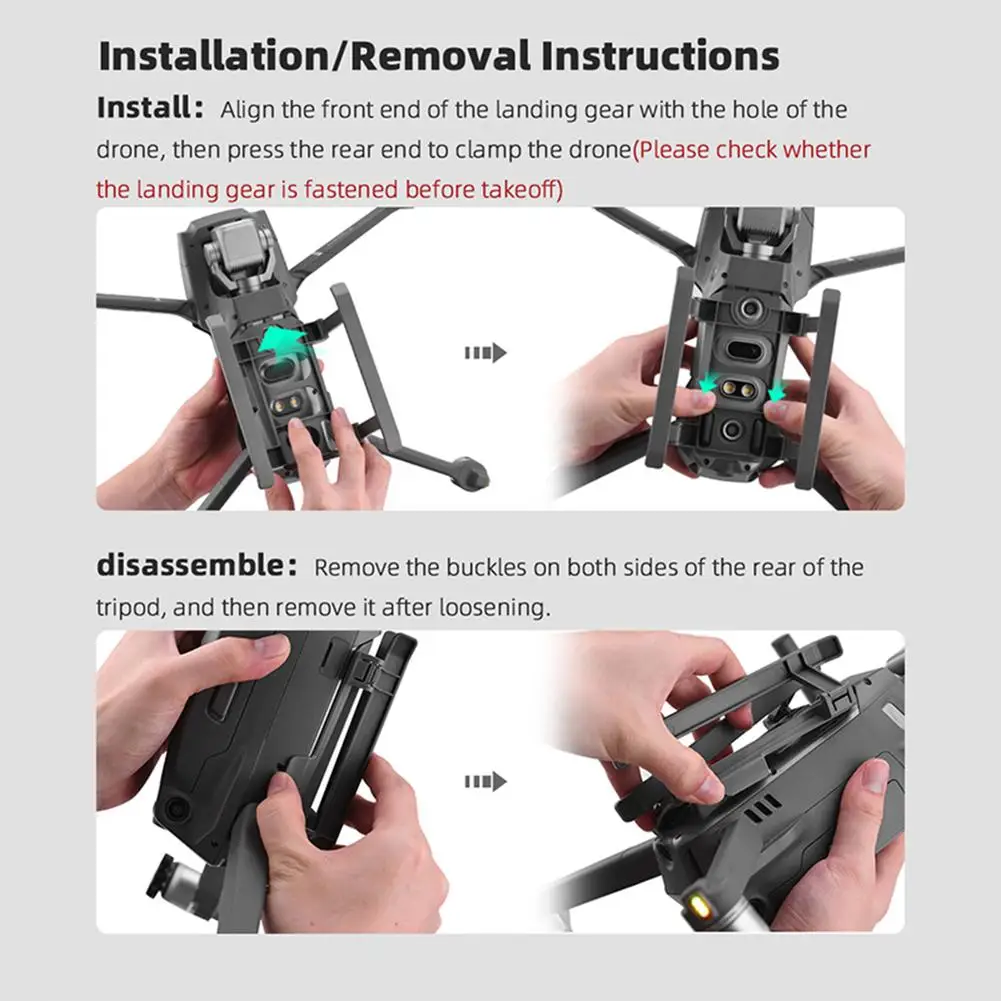 Installation/Removal Instructions

Install: Align the front end of the landing gear with the hole of the drone, then press the rear end to clamp the drone(Please check whether the landing gear is fastened before takeoff)

disassemble: Remove the buckles on both sides of the rear of the tripod, and then remove it after loosening.