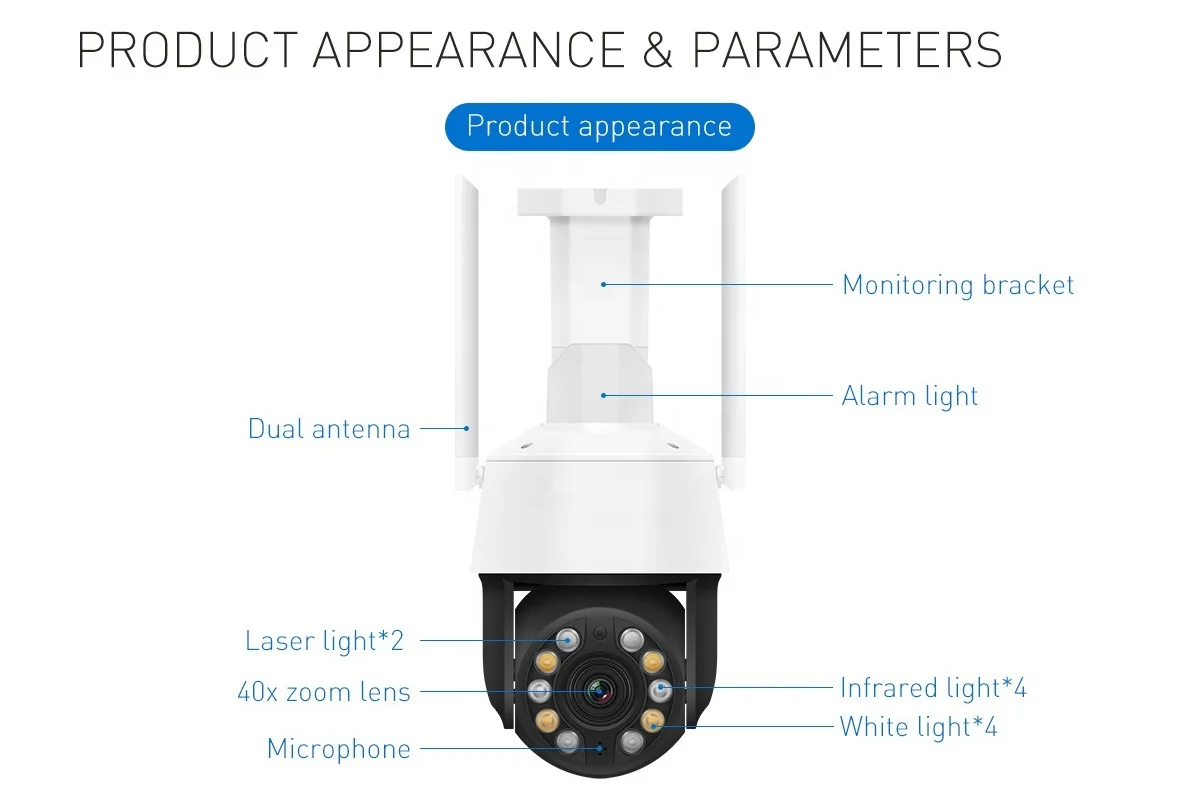 PRODUCT APPEARANCE & PARAMETERS

Product appearance

Monitoring bracket

Alarm light

Dual antenna

Laser light*2

40x zoom lens

Microphone

Infrared light*4

White light*4