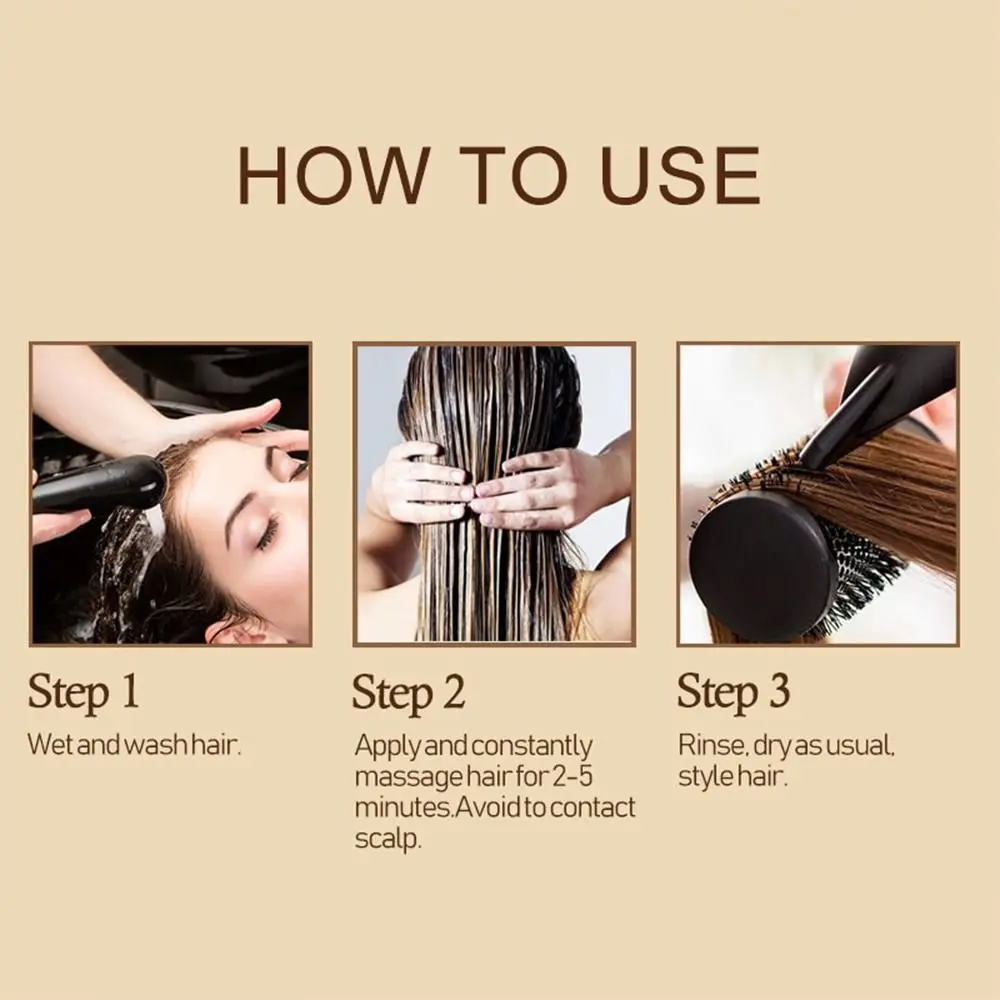 HOW TO USE

Step 1
Wet and wash hair.

Step 2
Apply and constantly massage hair for 2-5 minutes.Avoid to contact scalp.

Step 3
Rinse, dry as usual, style hair.