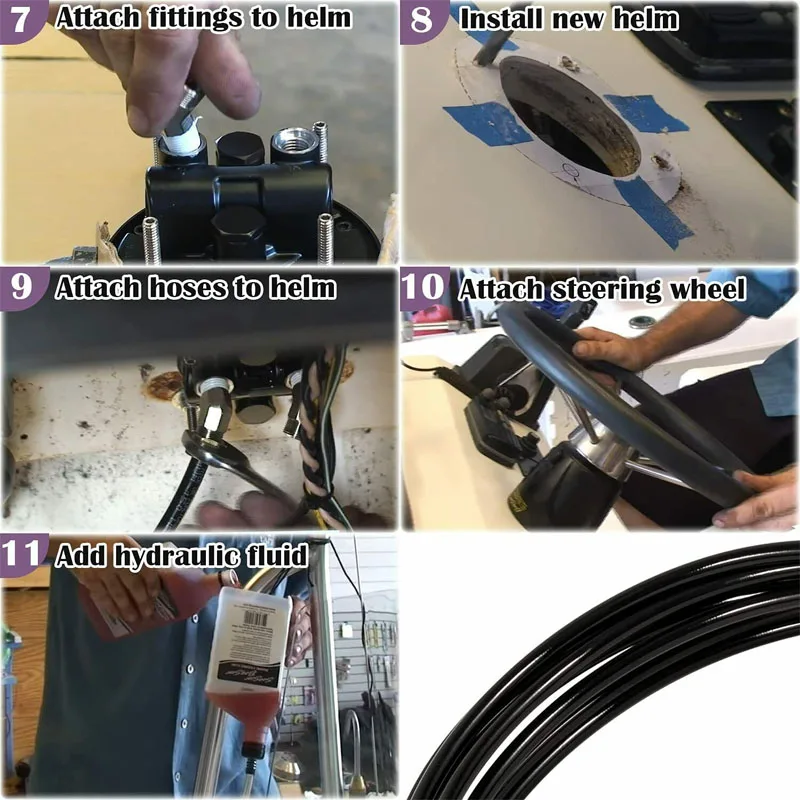 7 Attach fittings to helm

8 Install new helm

9 Attach hoses to helm

10 Attach steering wheel

11 Add hydraulic fluid