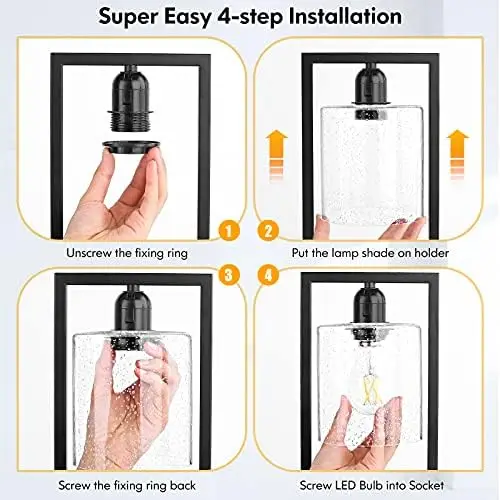 Super Easy 4-step Installation

1

Unscrew the fixing ring

2

Put the lamp shade on holder

3

Screw the fixing ring back

4

Screw LED Bulb into Socket