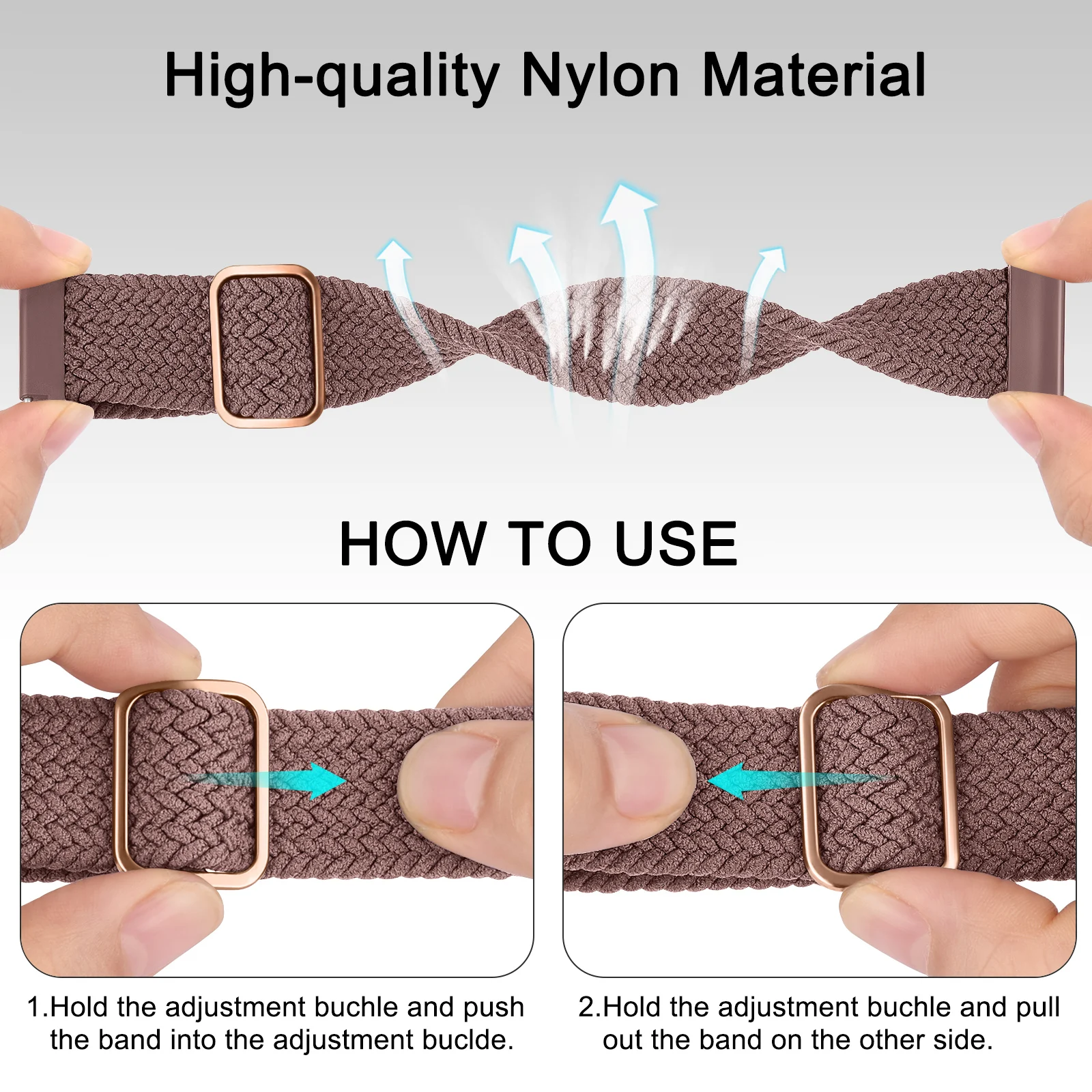 High-quality Nylon Material

HOW TO USE

1.Hold the adjustment buchle and push the band into the adjustment buclde.

2.Hold the adjustment buchle and pull out the band on the other side.