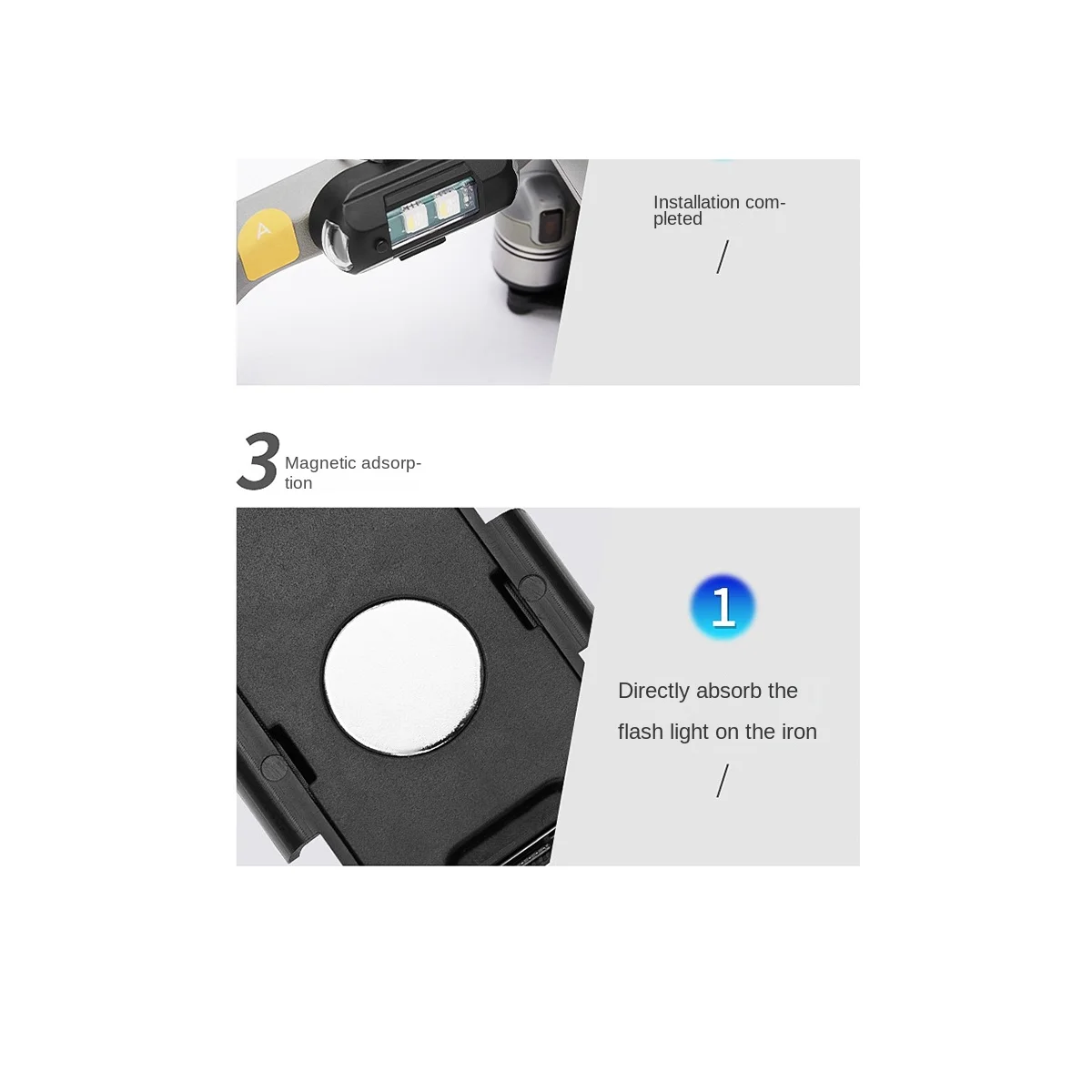 A

Installation completed

/

3 Magnetic adsorption

1

Directly absorb the flash light on the iron

/