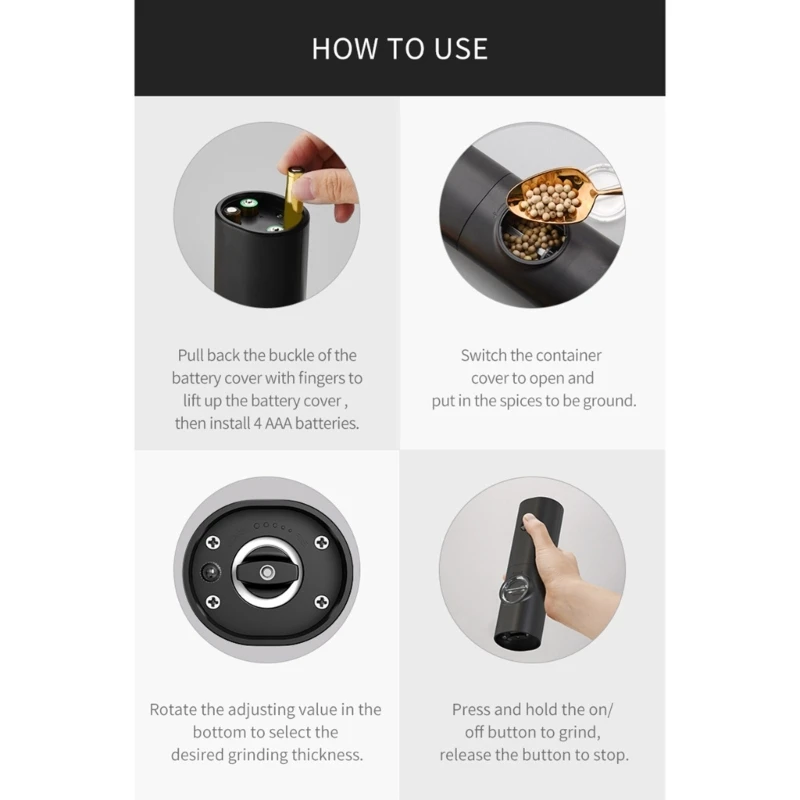 HOW TO USE

Pull back the buckle of the battery cover with fingers to lift up the battery cover , then install 4 AAA batteries.

Switch the container cover to open and put in the spices to be ground.

Rotate the adjusting value in the bottom to select the desired grinding thickness.

Press and hold the on/ off button to grind, release the button to stop.