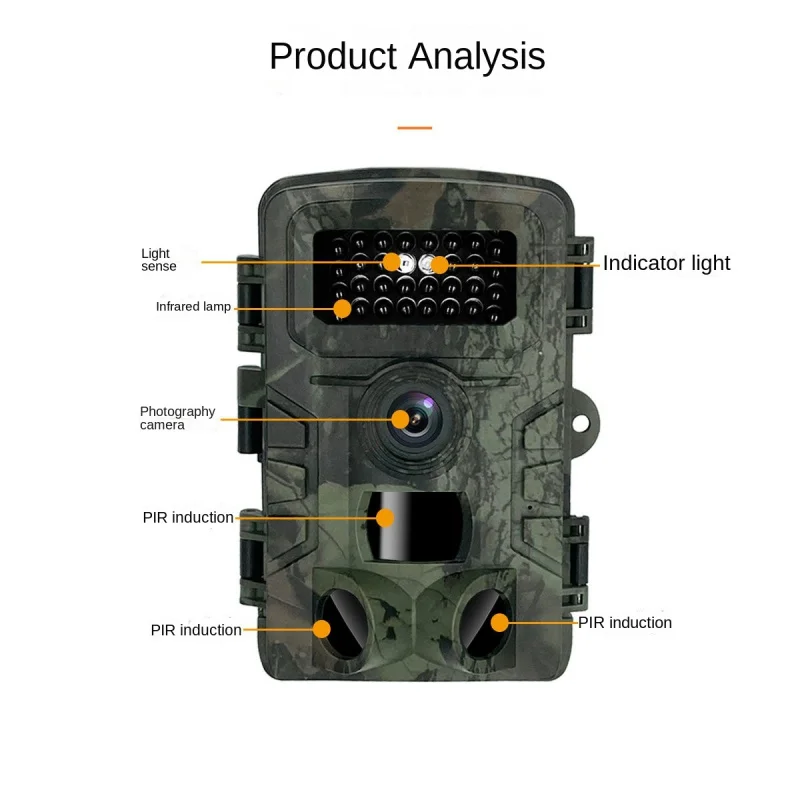 Product Analysis

Light sense

Indicator light

Infrared lamp

Photography camera

PIR induction

PIR induction

PIR induction