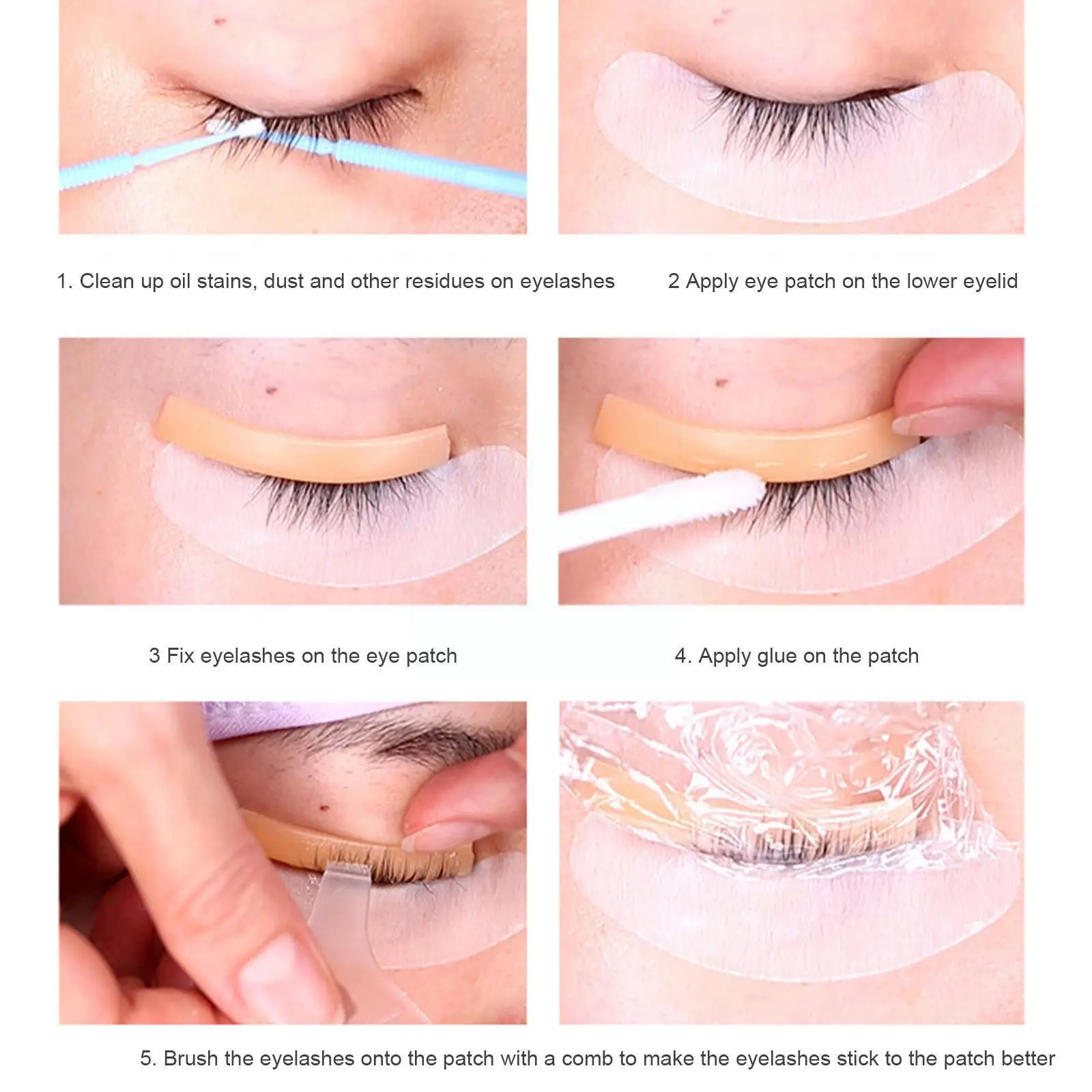 1. Clean up oil stains, dust and other residues on eyelashes

2 Apply eye patch on the lower eyelid

3 Fix eyelashes on the eye patch

4. Apply glue on the patch

5. Brush the eyelashes onto the patch with a comb to make the eyelashes stick to the patch better