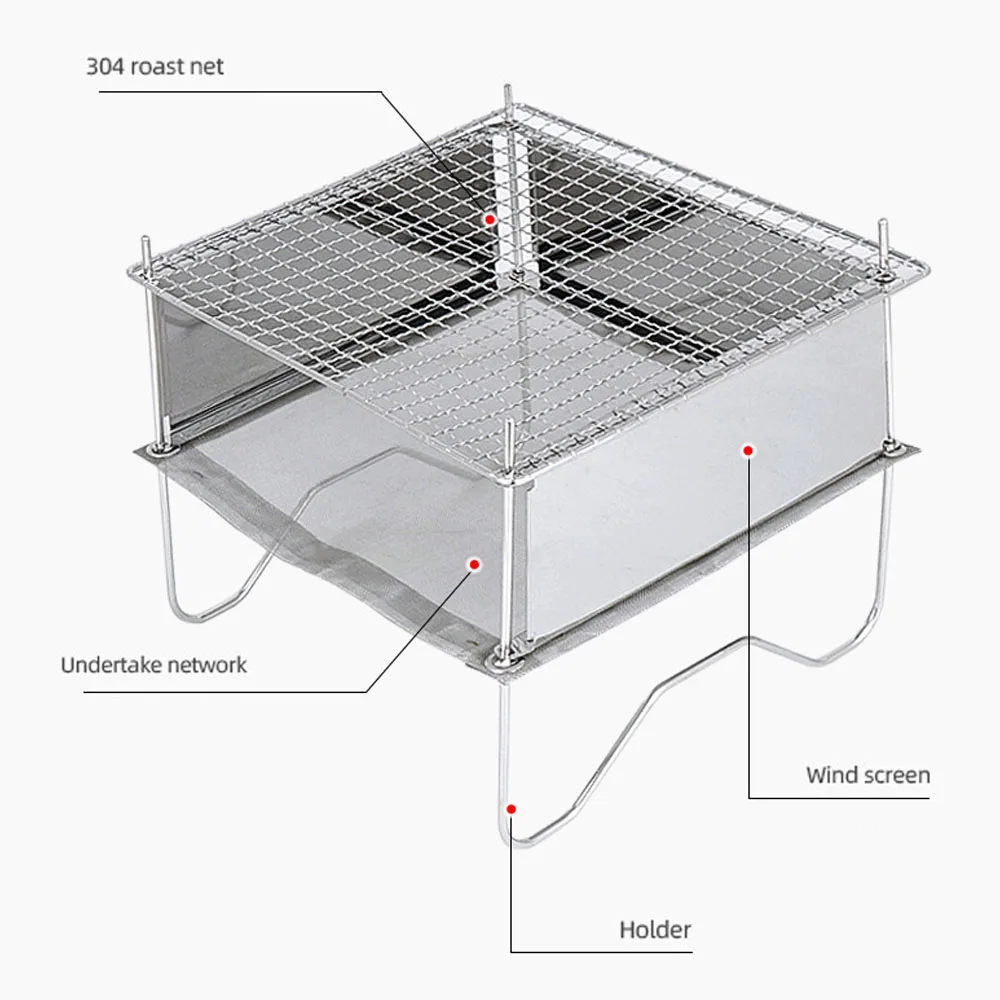 304 roast net

Undertake network

Wind screen

Holder