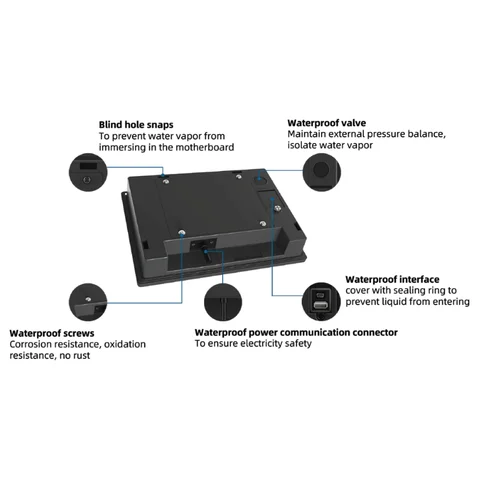 Blind hole snaps
To prevent water vapor from immersing in the motherboard

Waterproof valve
Maintain external pressure balance, isolate water vapor

Waterproof interface
cover with sealing ring to prevent liquid from entering

Waterproof screws
Corrosion resistance, oxidation resistance, no rust

Waterproof power communication connector
To ensure electricity safety