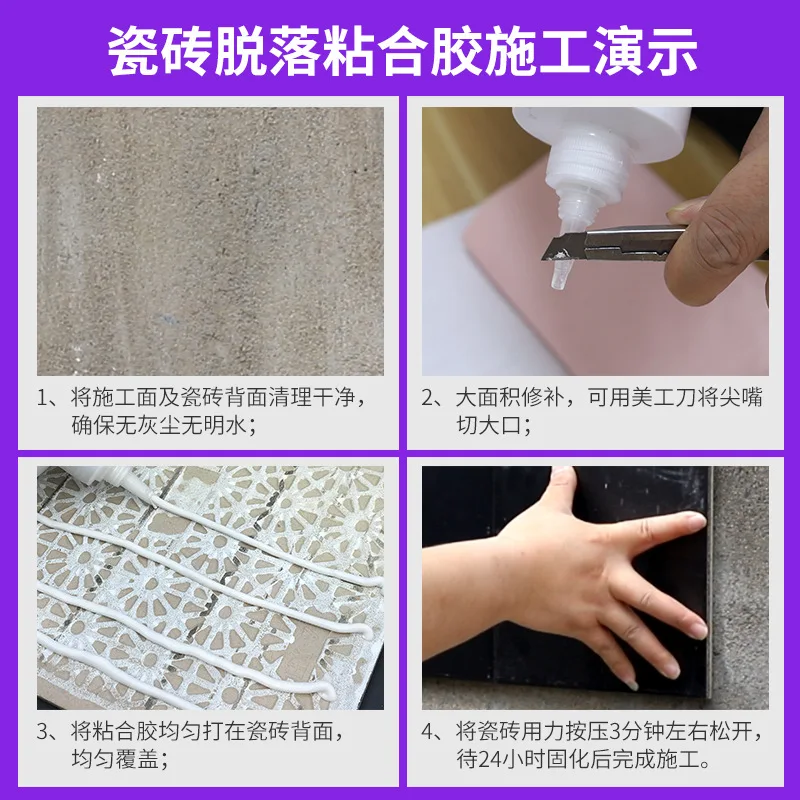 瓷砖脱落粘合胶施工演示

1、将施工面及瓷砖背面清理干净，确保无灰尘无明水；

2、大面积修补，可用美工刀将尖嘴切大口；

3、将粘合胶均匀打在瓷砖背面，均匀覆盖；

4、将瓷砖用力按压3分钟左右松开，待24小时固化后完成施工。