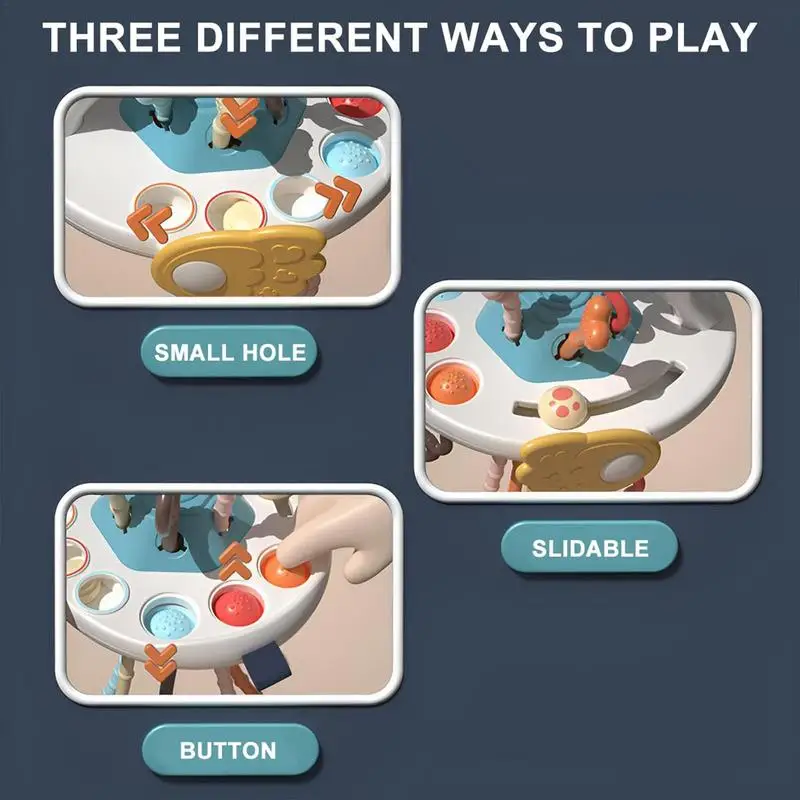 THREE DIFFERENT WAYS TO PLAY

SMALL HOLE

SLIDABLE

BUTTON