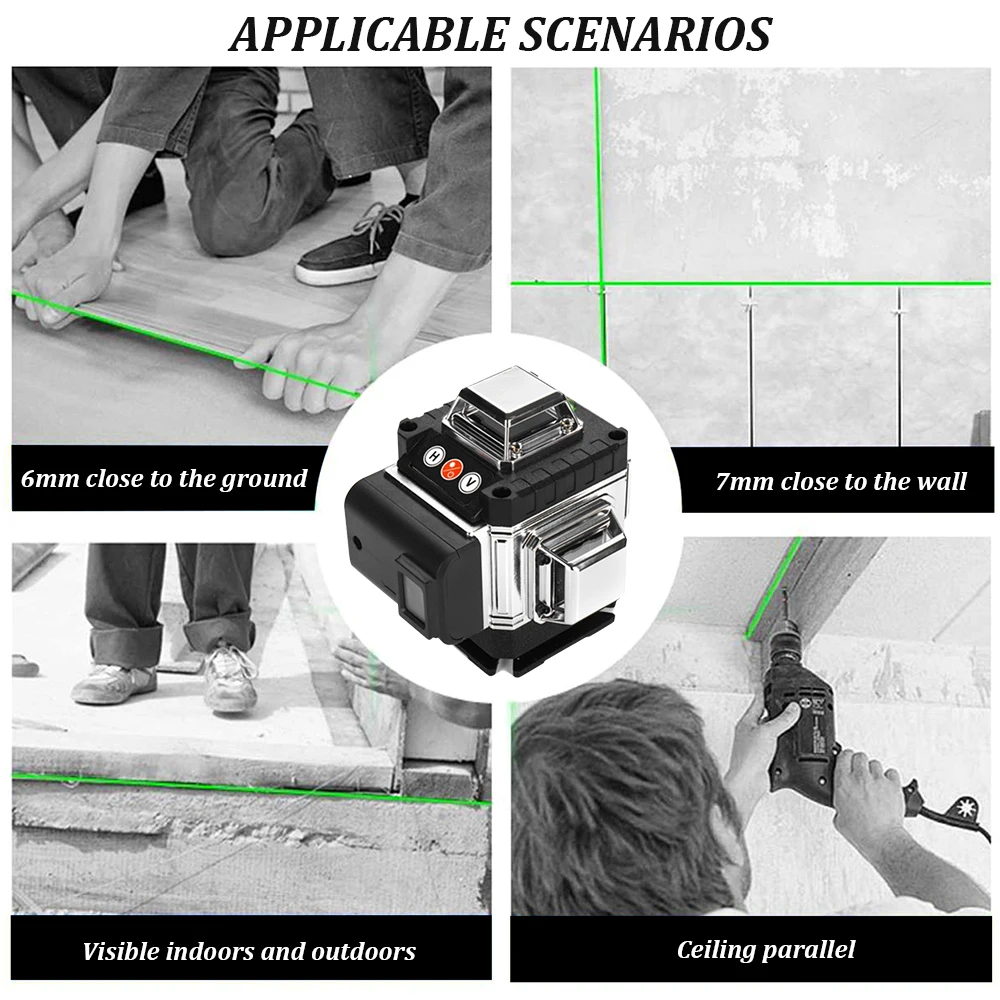 APPLICABLE SCENARIOS

6mm close to the ground

7mm close to the wall

H

V

Visible indoors and outdoors

Ceiling parallel