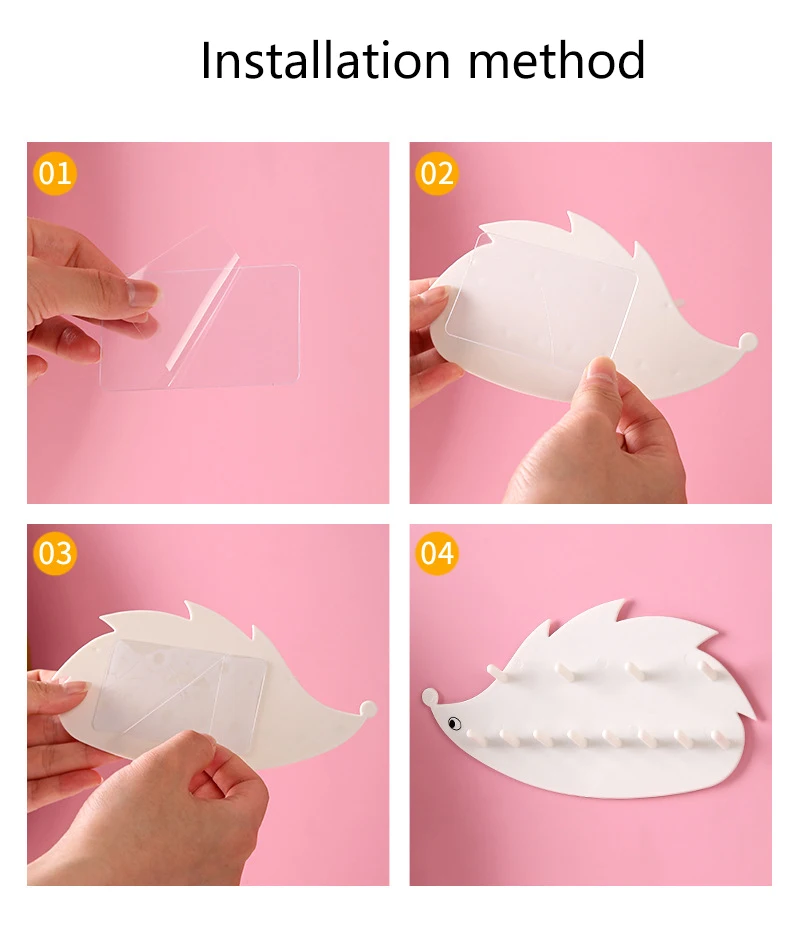 Installation method

01

02

03

04