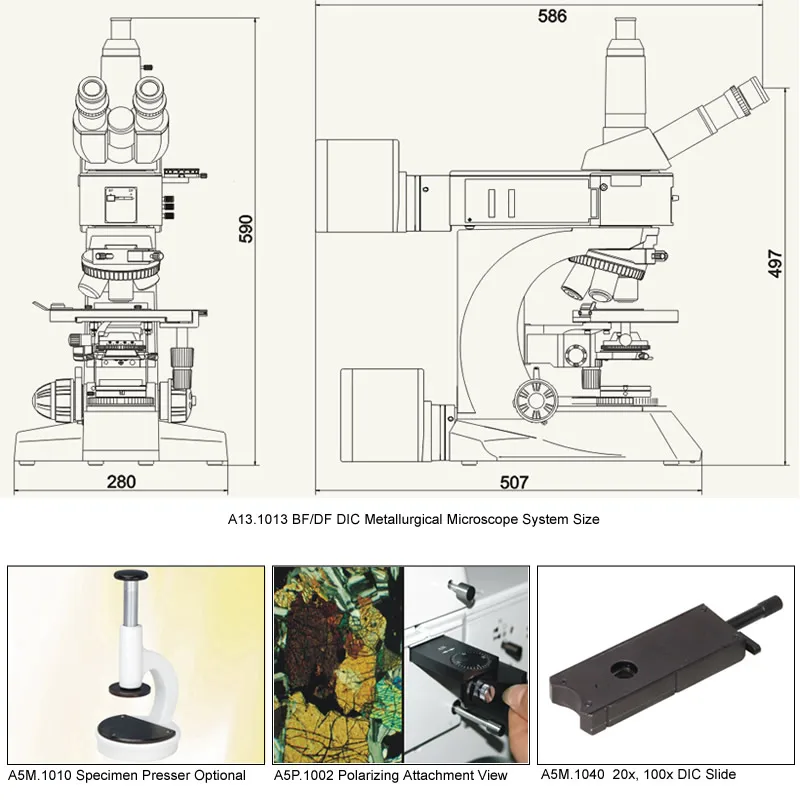 586

590

497

280

507

A13.1013 BF/DF DIC Metallurgical Microscope System Size

A5M.1010 Specimen Presser Optional

A5P.1002 Polarizing Attachment View

A5M.1040 20x, 100x DIC Slide