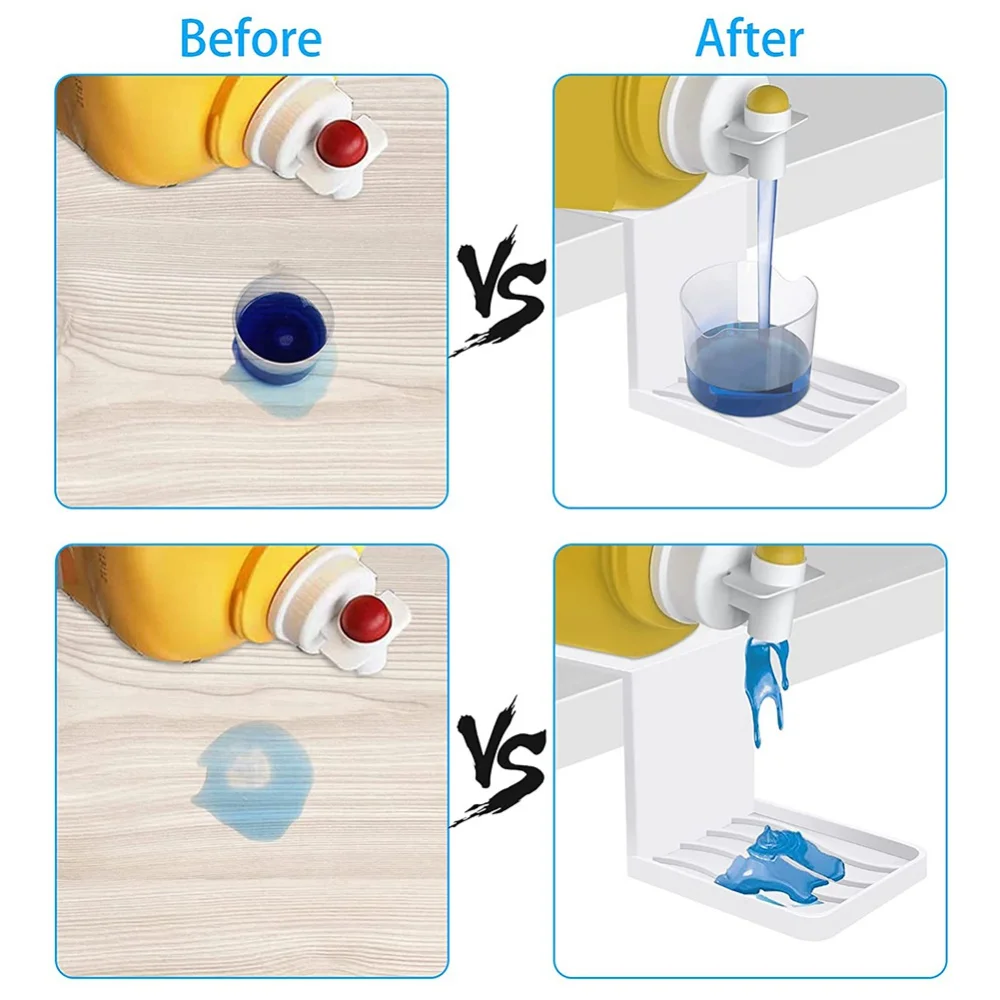 Before

After

VS

VS