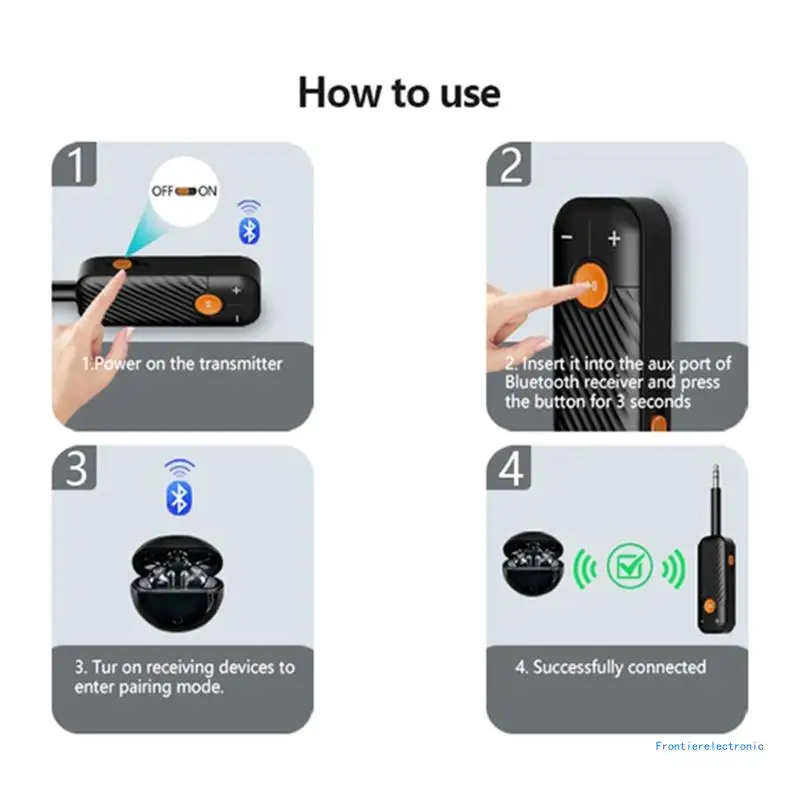 How to use

1

OFF ON

1.Power on the transmitter

2

2. Insert it into the aux port of Bluetooth receiver and press the button for 3 seconds

3

3. Tur on receiving devices to enter pairing mode.

4

4. Successfully connected

Frontierelectronic