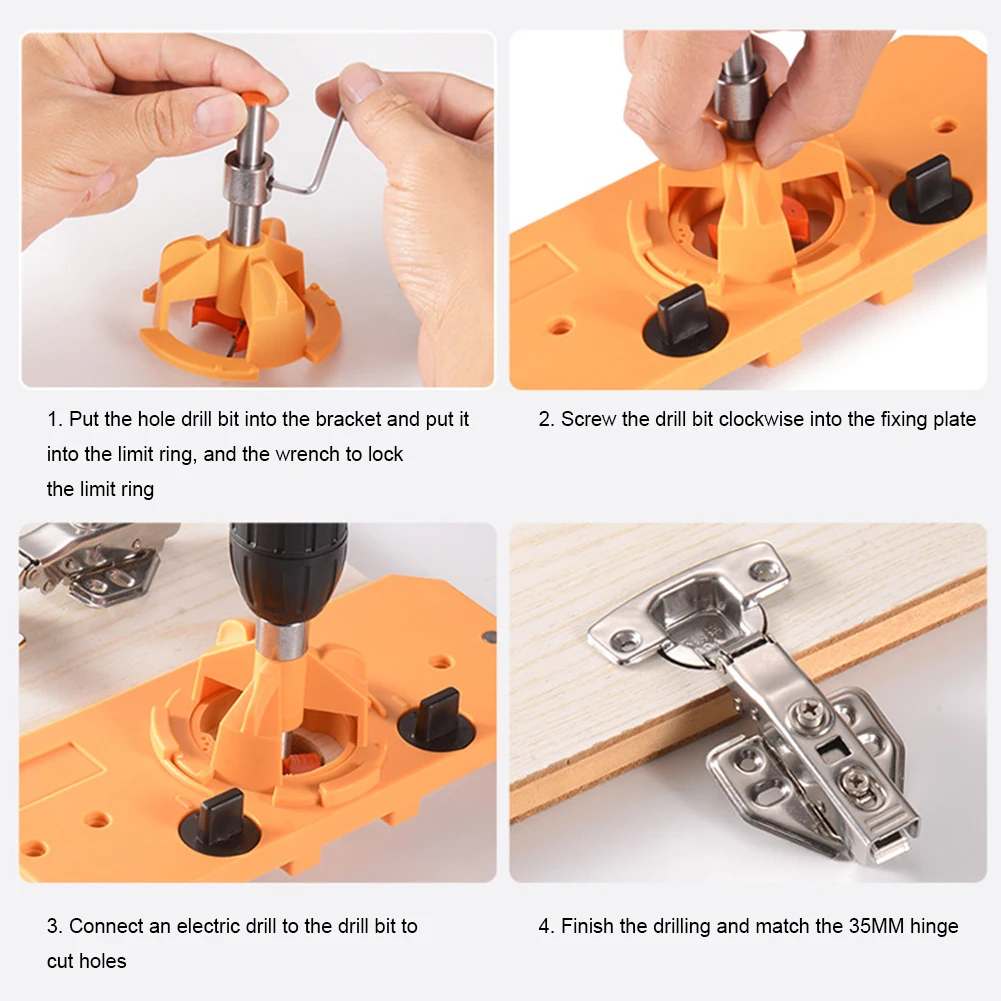 1. Put the hole drill bit into the bracket and put it into the limit ring, and the wrench to lock the limit ring

2. Screw the drill bit clockwise into the fixing plate

3. Connect an electric drill to the drill bit to cut holes

4. Finish the drilling and match the 35MM hinge