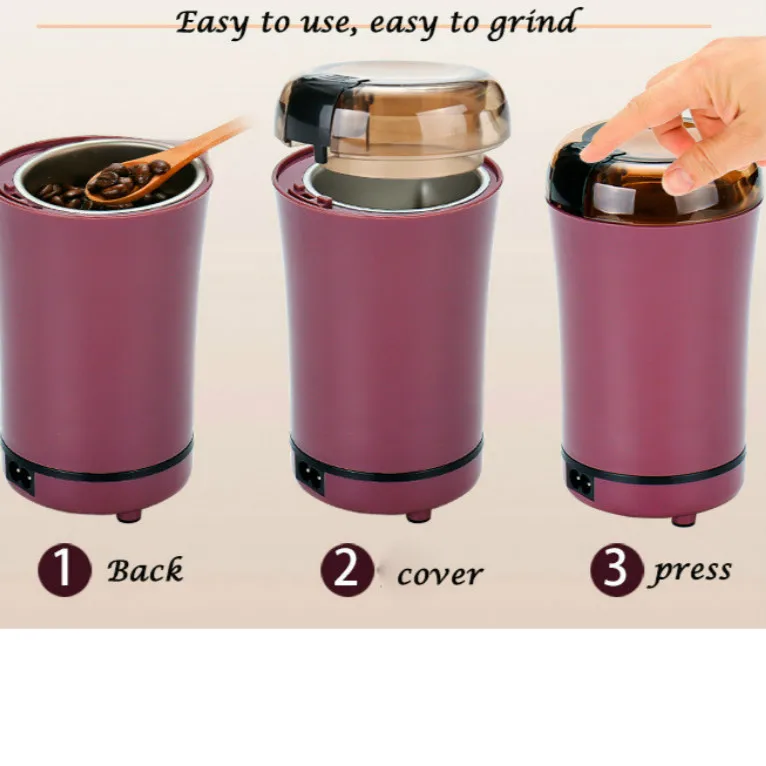 Easy to use, easy to grind

1 Back

2 cover

3 press