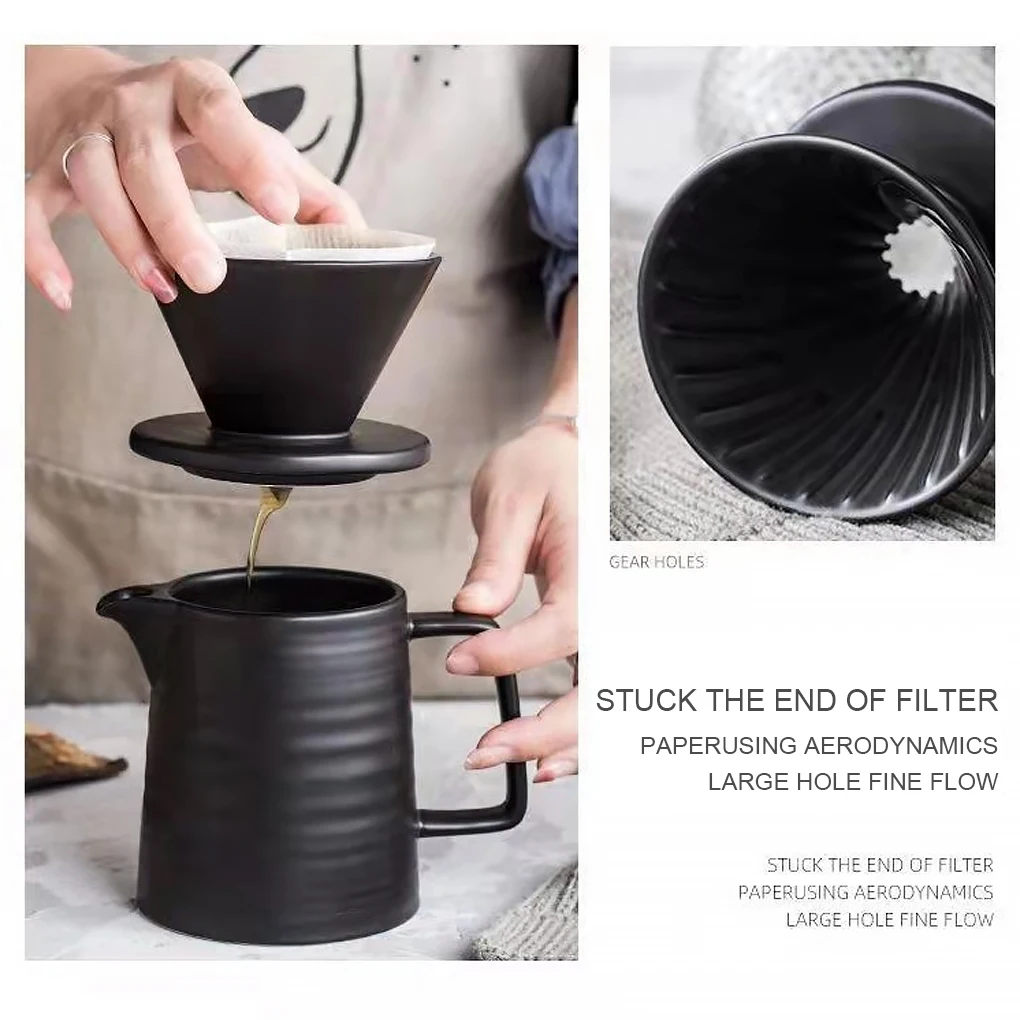 GEAR HOLES

STUCK THE END OF FILTER
PAPERUSING AERODYNAMICS
LARGE HOLE FINE FLOW

STUCK THE END OF FILTER
PAPERUSING AERODYNAMICS
LARGE HOLE FINE FLOW