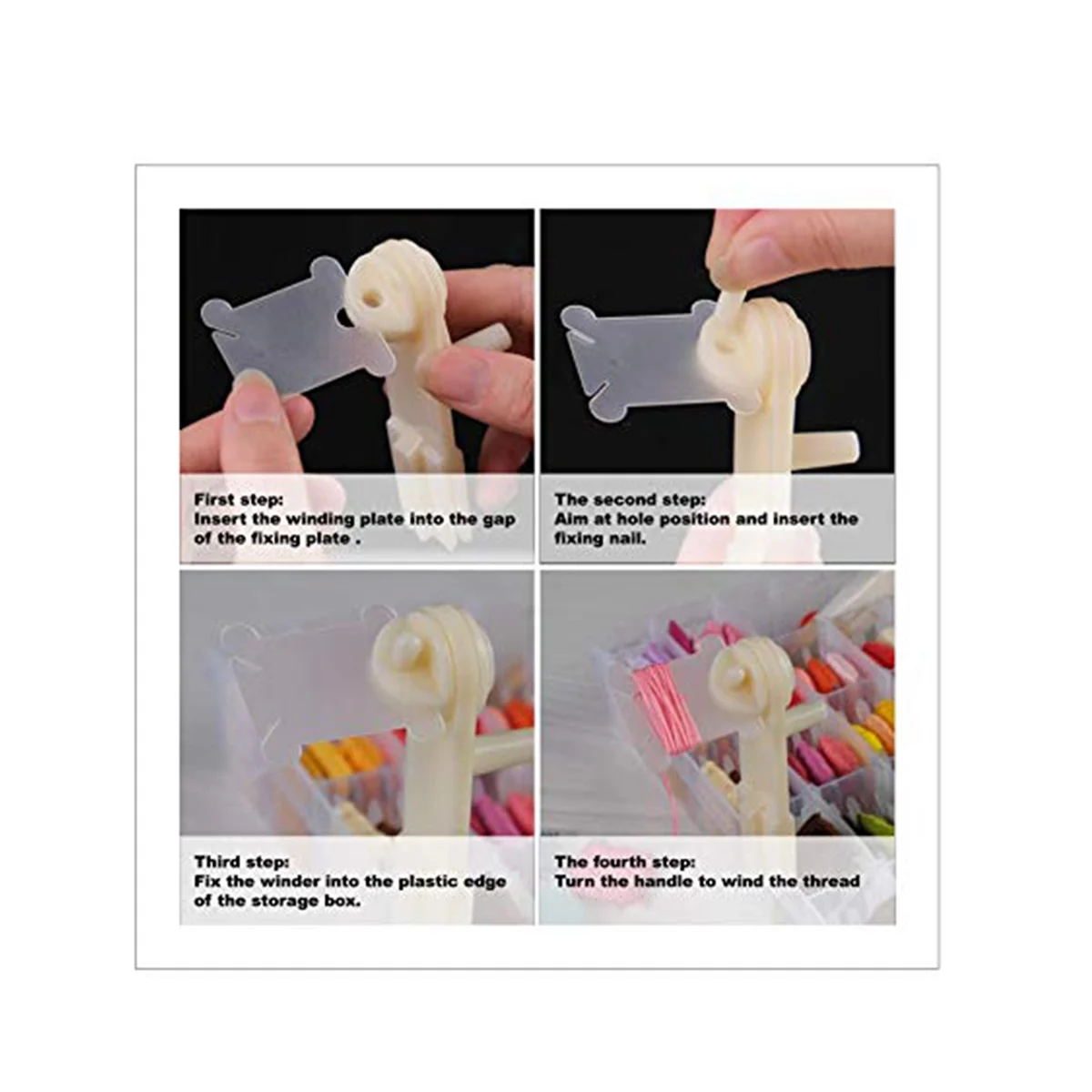 First step:
Insert the winding plate into the gap of the fixing plate .

The second step:
Aim at hole position and insert the fixing nail.

Third step:
Fix the winder into the plastic edge of the storage box.

The fourth step:
Turn the handle to wind the thread