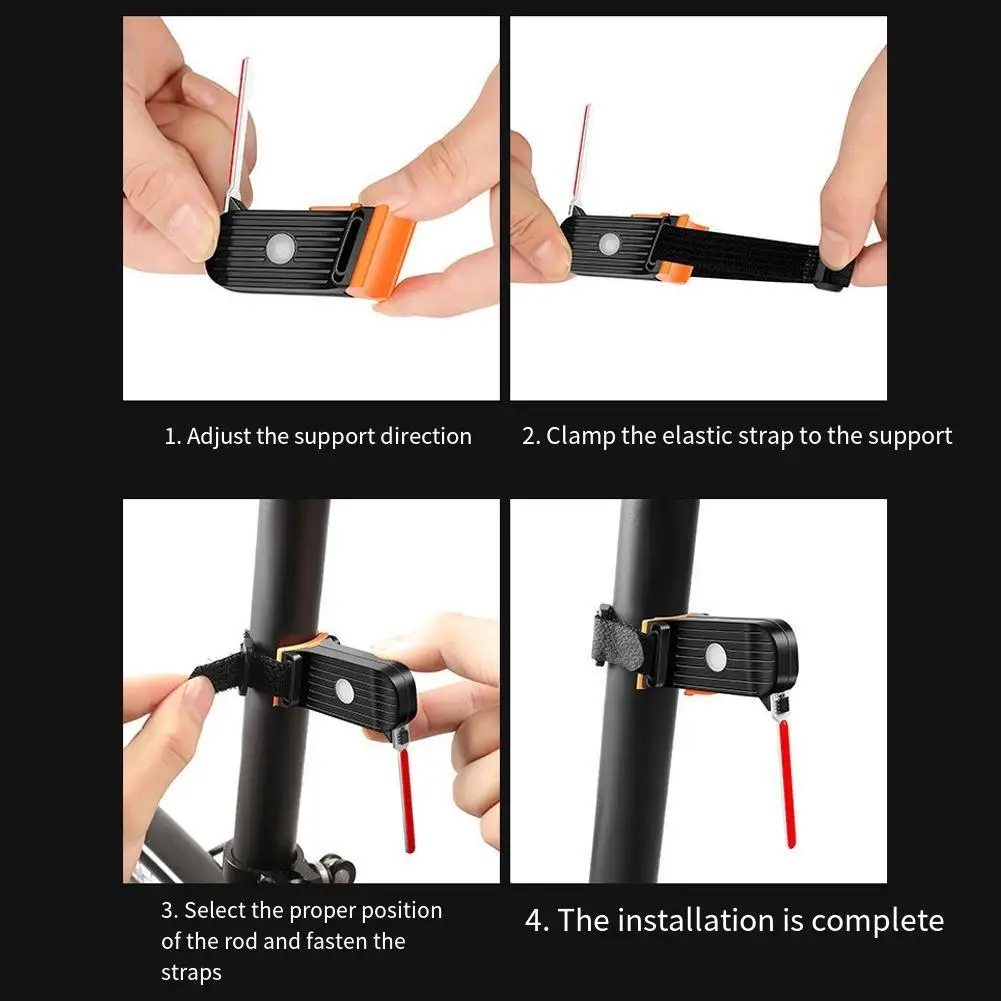 1. Adjust the support direction

2. Clamp the elastic strap to the support

3. Select the proper position of the rod and fasten the straps

4. The installation is complete