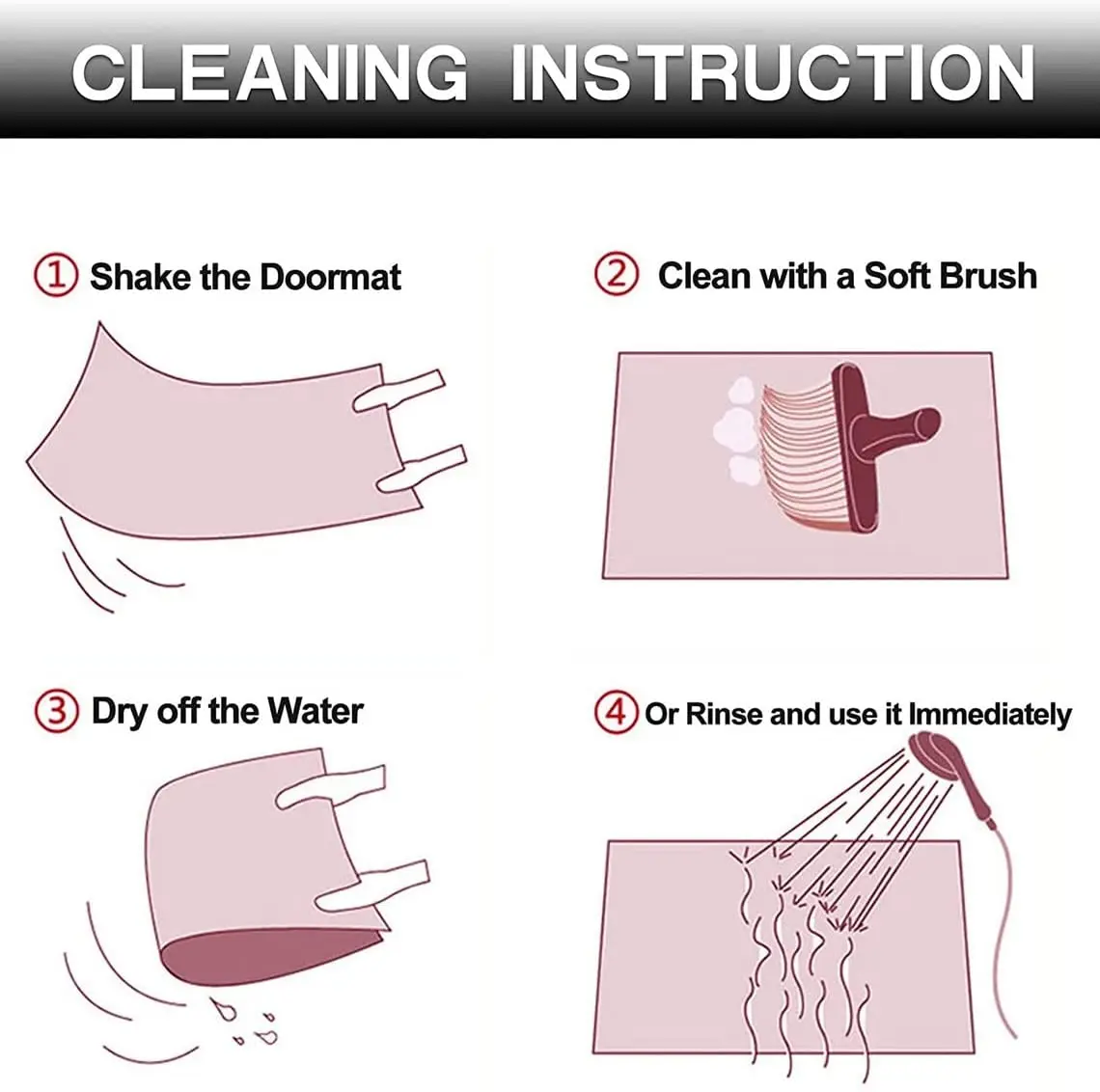 CLEANING INSTRUCTION

① Shake the Doormat

② Clean with a Soft Brush

③ Dry off the Water

④ Or Rinse and use it Immediately