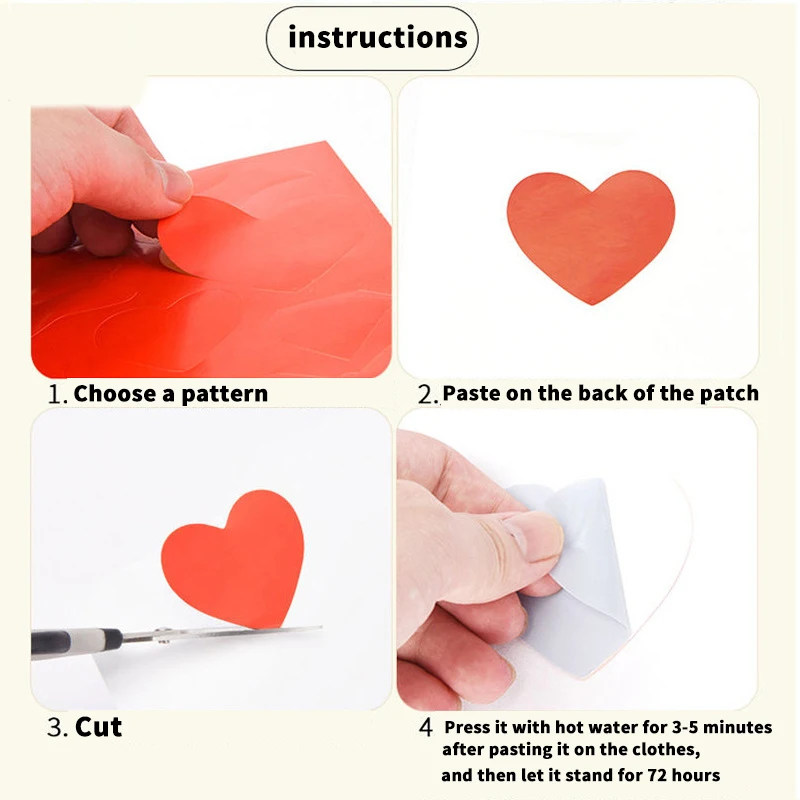 instructions

1. Choose a pattern

2. Paste on the back of the patch

3. Cut

4 Press it with hot water for 3-5 minutes after pasting it on the clothes, and then let it stand for 72 hours