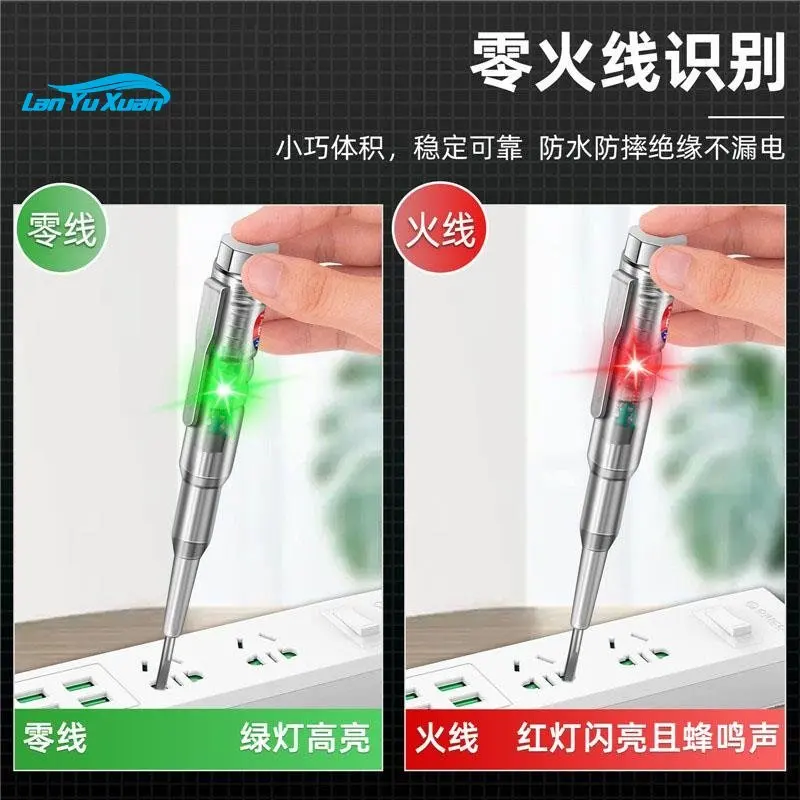 Lan Yu Xuan

零火线识别

小巧体积，稳定可靠 防水防摔绝缘不漏电

零线

火线

零线 绿灯高亮

火线 红灯闪亮且蜂鸣声