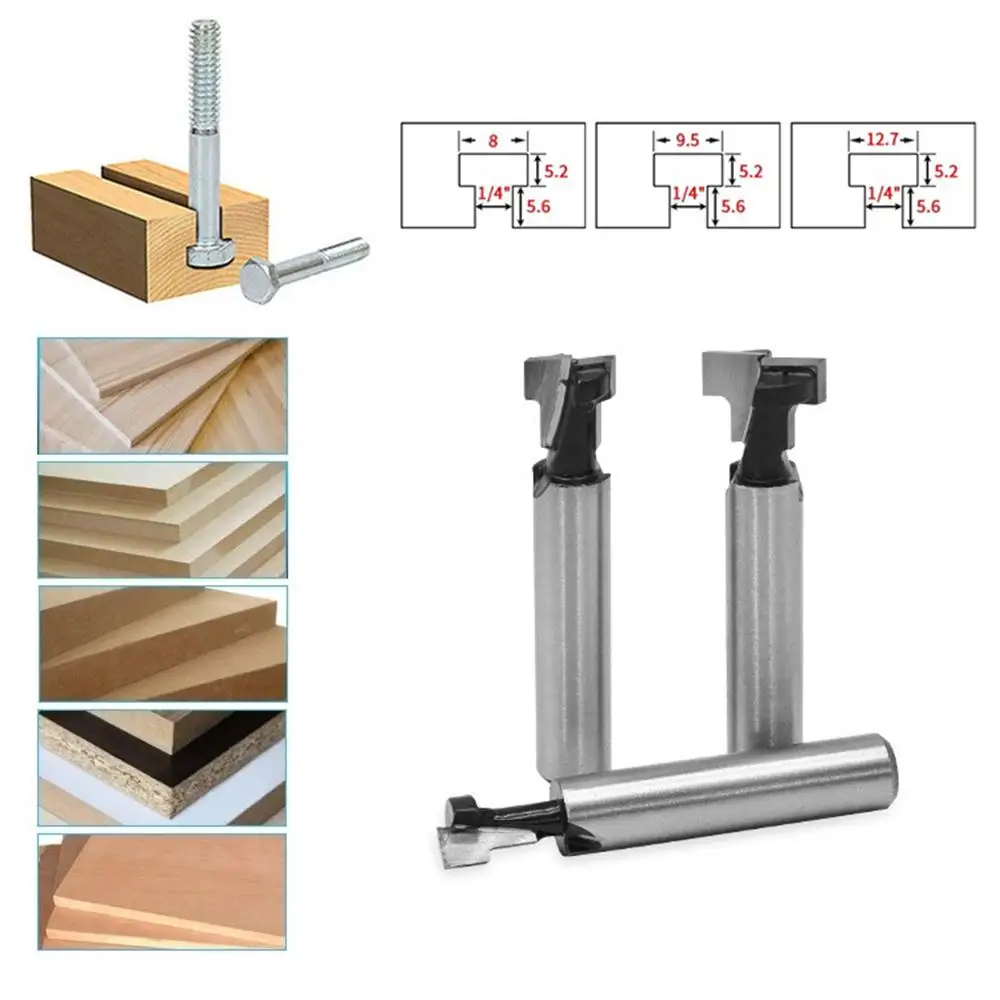 8
5.2
1/4"
5.6

9.5
5.2
1/4"
5.6

12.7
5.2
1/4"
5.6