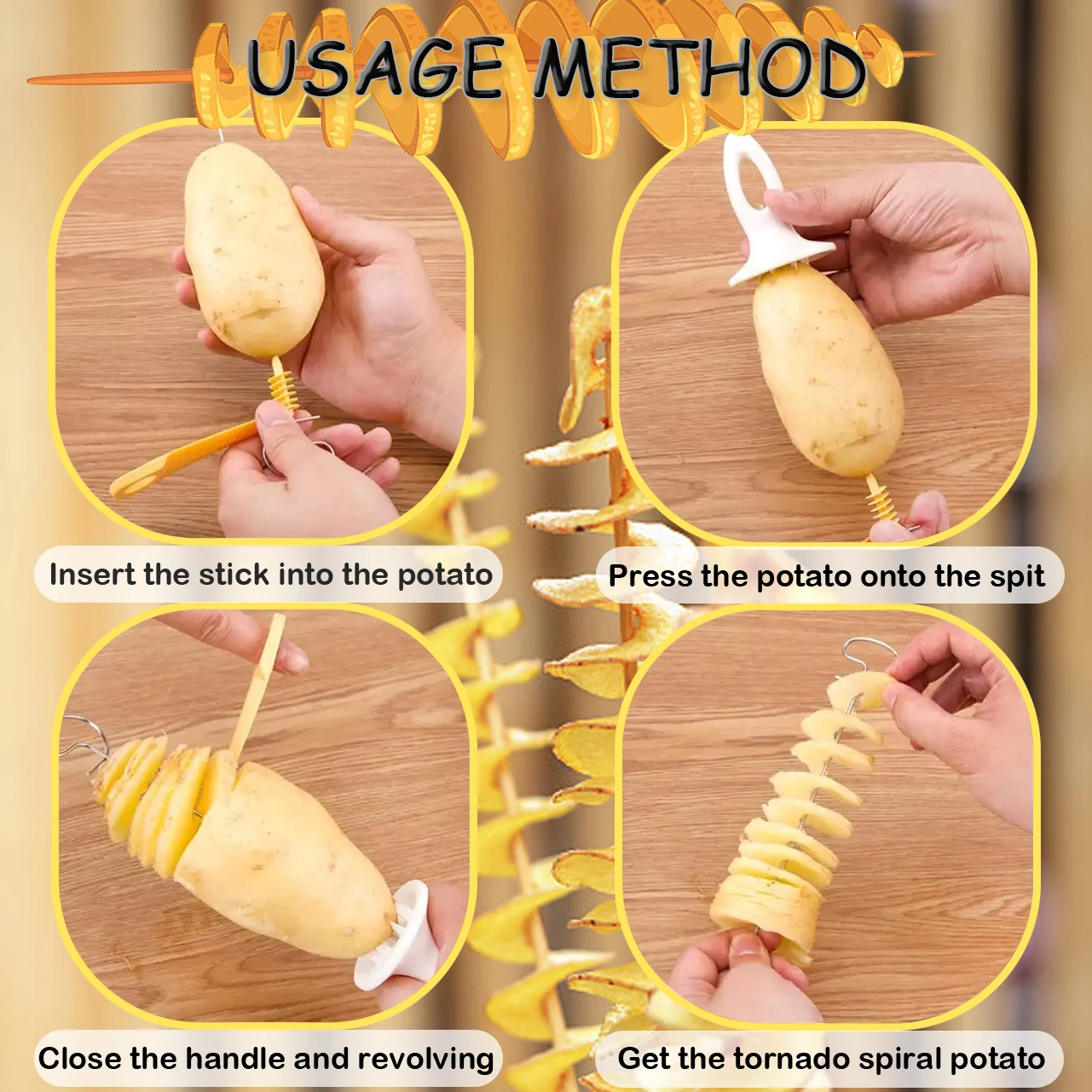 USAGE METHOD

Insert the stick into the potato

Press the potato onto the spit

Close the handle and revolving

Get the tornado spiral potato