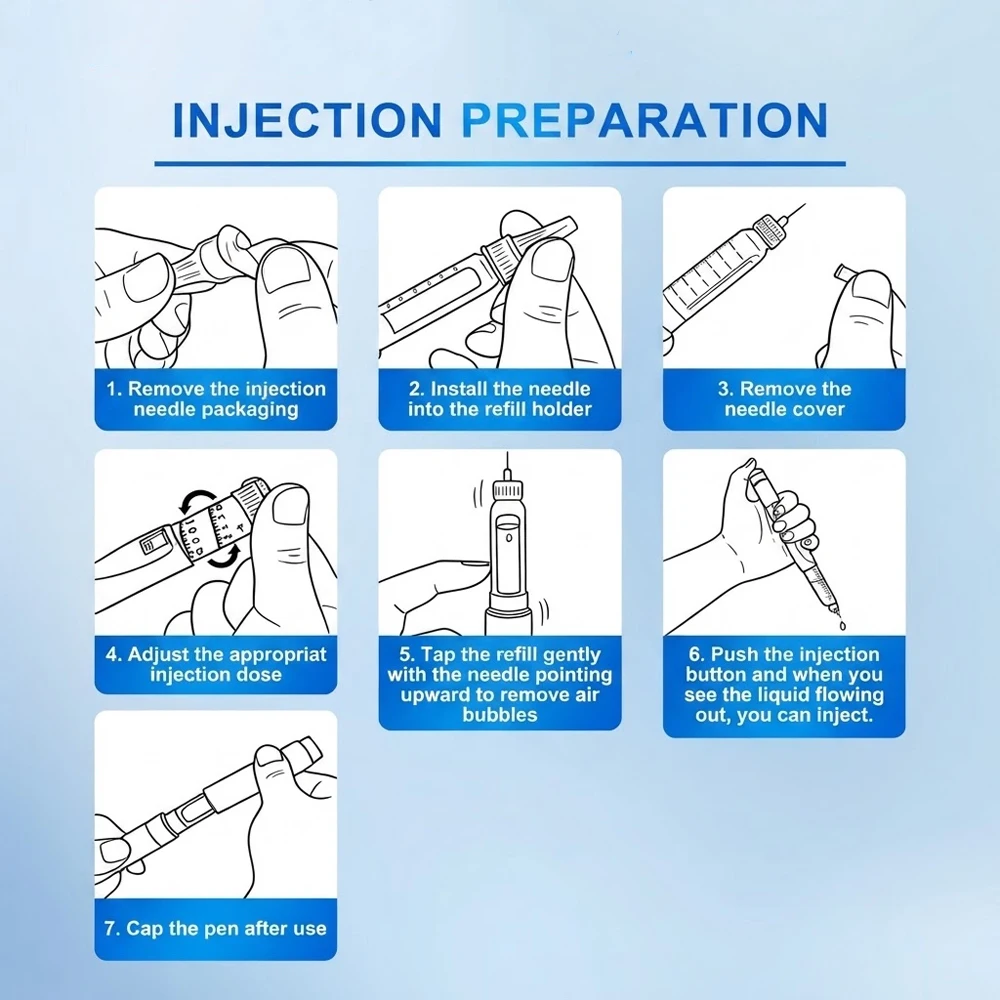 INJECTION PREPARATION

1. Remove the injection needle packaging

2. Install the needle into the refill holder

3. Remove the needle cover

4. Adjust the appropriat injection dose

5. Tap the refill gently with the needle pointing upward to remove air bubbles

6. Push the injection button and when you see the liquid flowing out, you can inject.

7. Cap the pen after use